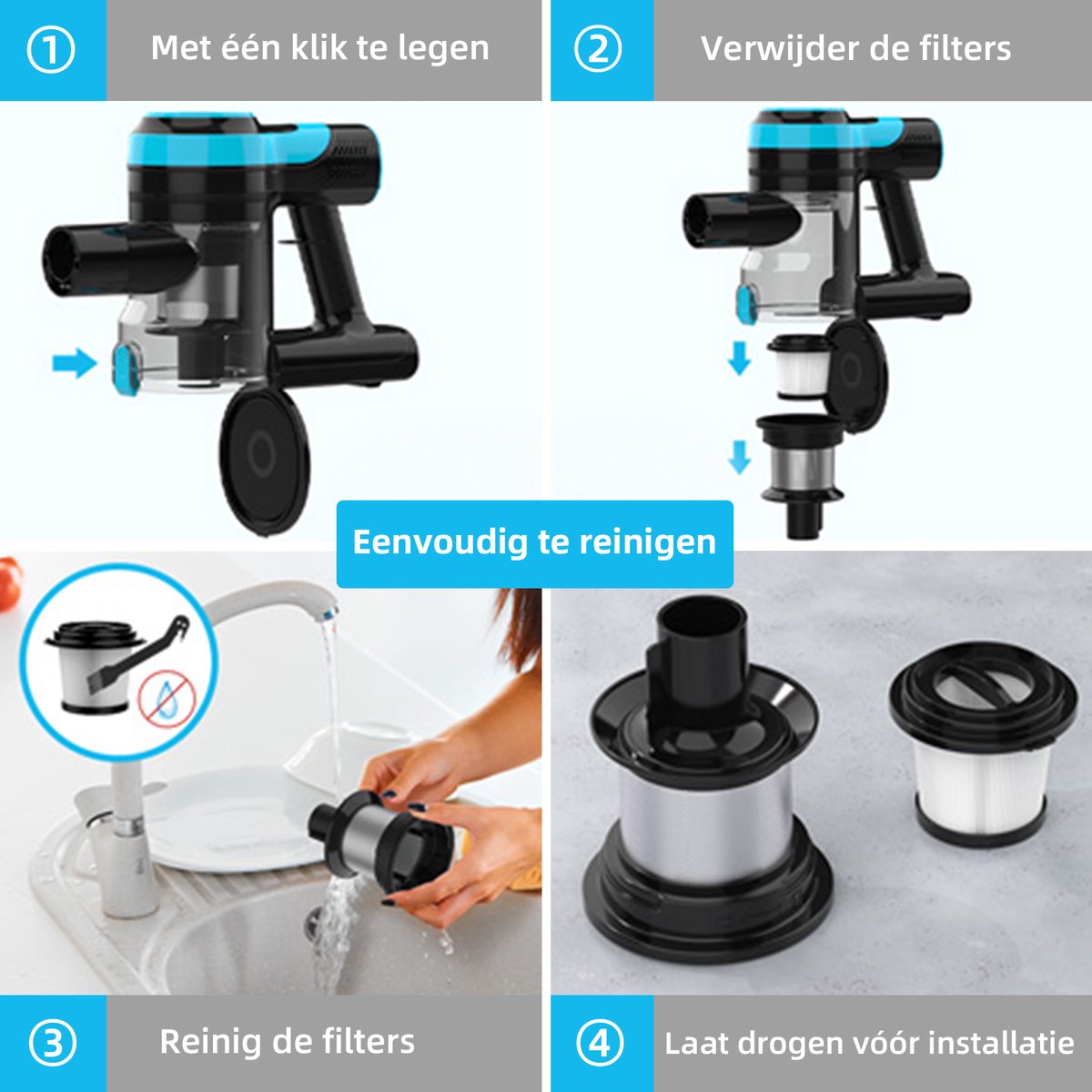 ① Met één klik te legen

② Verwijder de filters

Eenvoudig te reinigen

③ Reinig de filters

④ Laat drogen vóór installatie