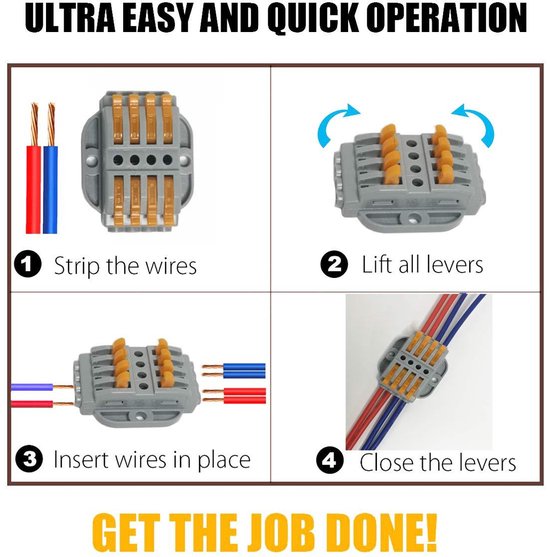 ULTRA EASY AND QUICK OPERATION

1 Strip the wires

2 Lift all levers

3 Insert wires in place

4 Close the levers

GET THE JOB DONE!