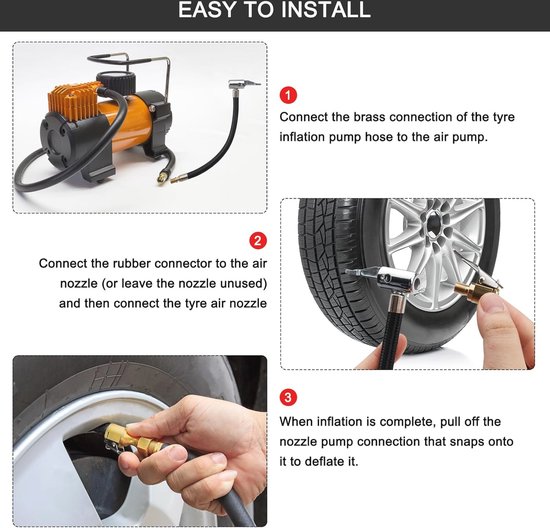 EASY TO INSTALL

1

Connect the brass connection of the tyre inflation pump hose to the air pump.

2

Connect the rubber connector to the air nozzle (or leave the nozzle unused) and then connect the tyre air nozzle

3

When inflation is complete, pull off the nozzle pump connection that snaps onto it to deflate it.