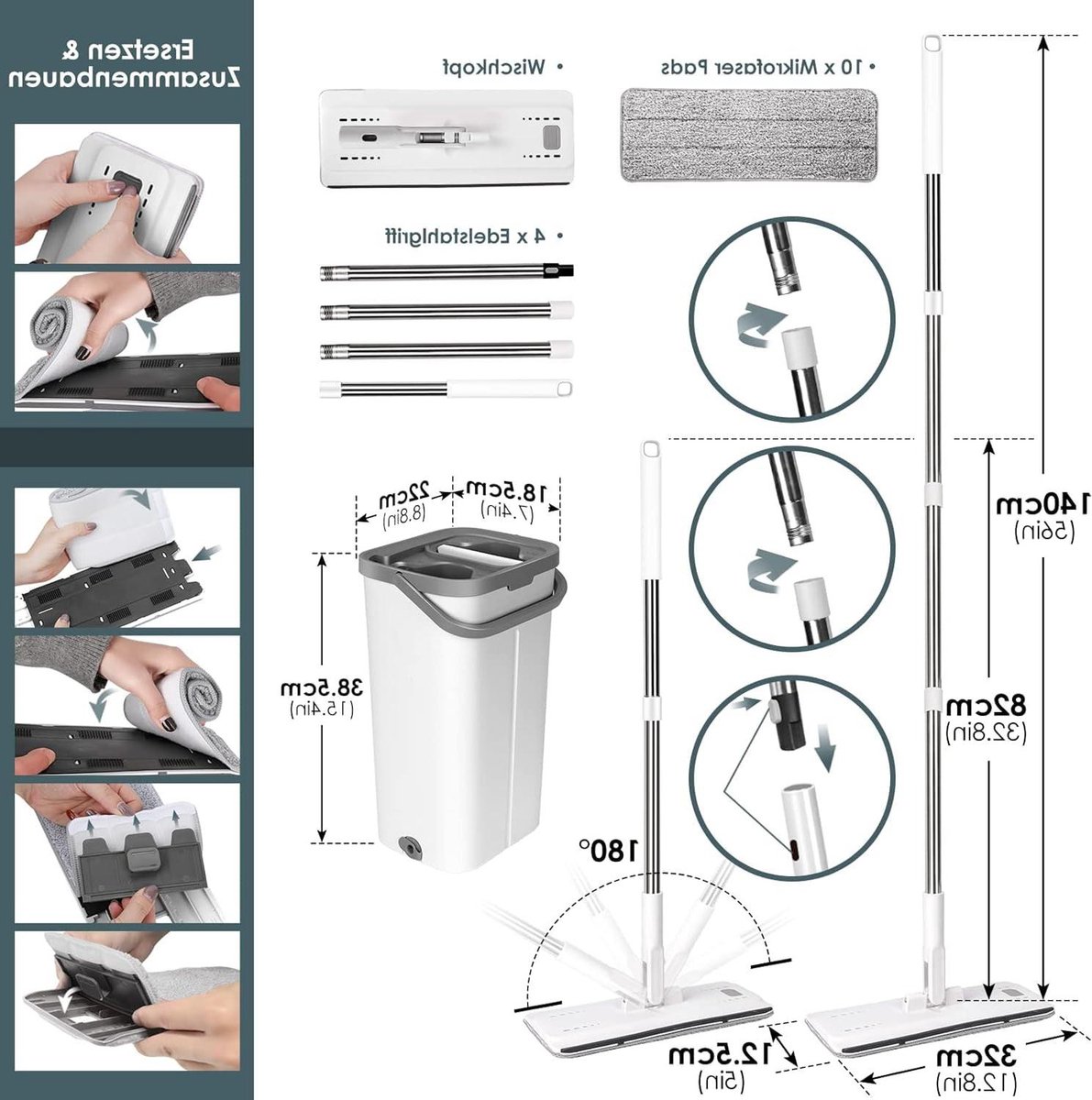 Ersetzen & Zusammenbauen

• Wischkopf

• 10 x Mikrofaser Pads

• 4 x Edelstahlgriff

22cm
(8.8in)

18.5cm
(7.4in)

38.5cm
(15.4in)

140cm
(56in)

82cm
(32.8in)

180°

12.5cm
(5in)

32cm
(12.8in)