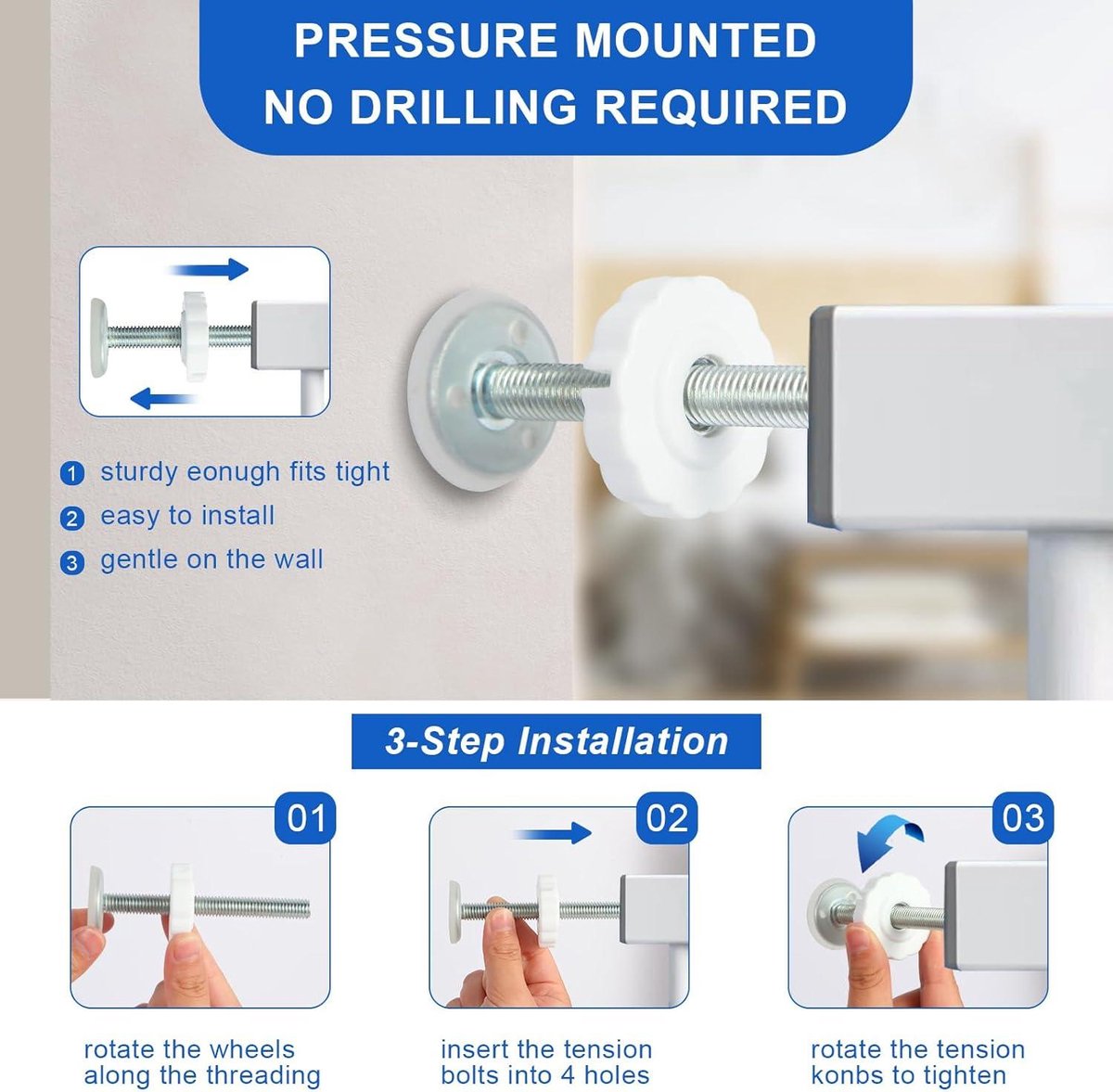 PRESSURE MOUNTED
NO DRILLING REQUIRED

1 sturdy eonugh fits tight
2 easy to install
3 gentle on the wall

3-Step Installation

01
rotate the wheels along the threading

02
insert the tension bolts into 4 holes

03
rotate the tension konbs to tighten