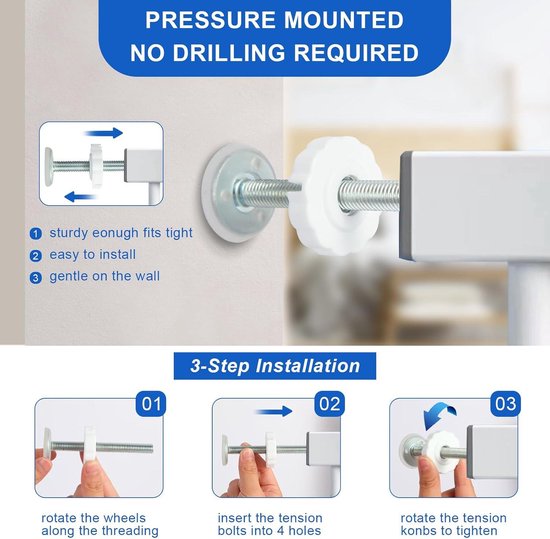 PRESSURE MOUNTED
NO DRILLING REQUIRED

1 sturdy eonugh fits tight
2 easy to install
3 gentle on the wall

3-Step Installation

01
rotate the wheels along the threading

02
insert the tension bolts into 4 holes

03
rotate the tension konbs to tighten