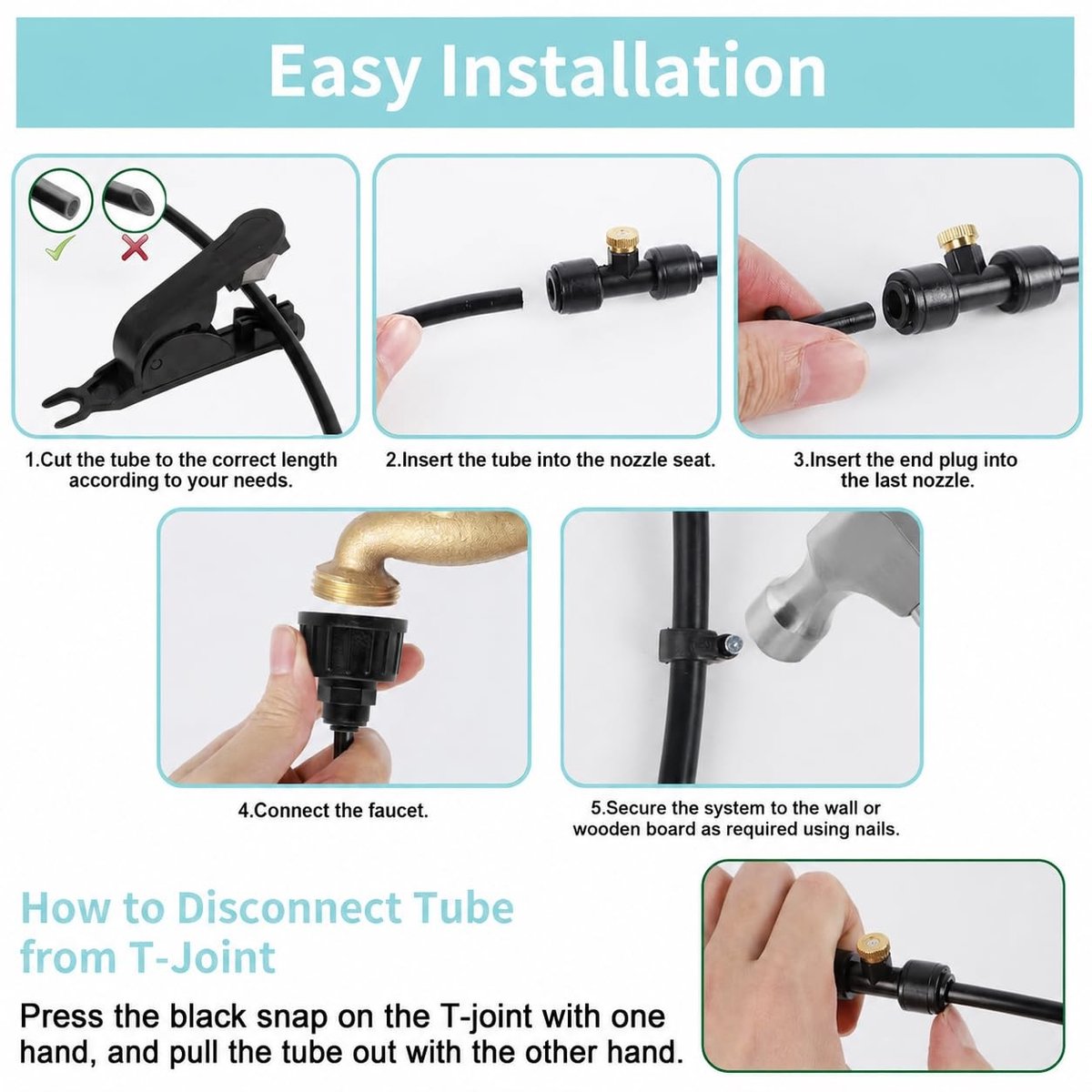 Easy Installation

1.Cut the tube to the correct length according to your needs.

2.Insert the tube into the nozzle seat.

3.Insert the end plug into the last nozzle.

4.Connect the faucet.

5.Secure the system to the wall or wooden board as required using nails.

How to Disconnect Tube from T-Joint

Press the black snap on the T-joint with one hand, and pull the tube out with the other hand.