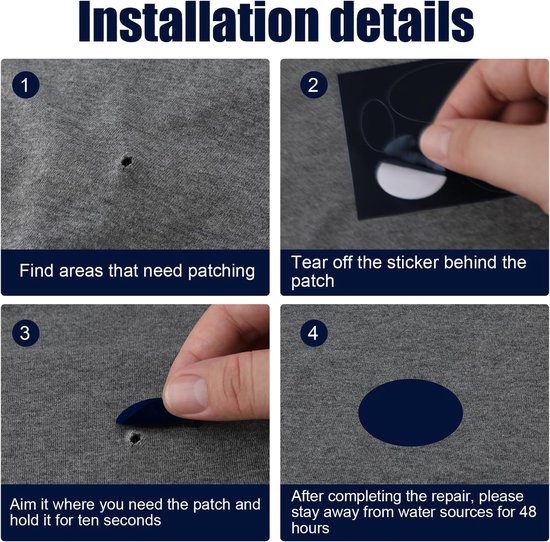 Installation details

1

Find areas that need patching

2

Tear off the sticker behind the patch

3

Aim it where you need the patch and hold it for ten seconds

4

After completing the repair, please stay away from water sources for 48 hours