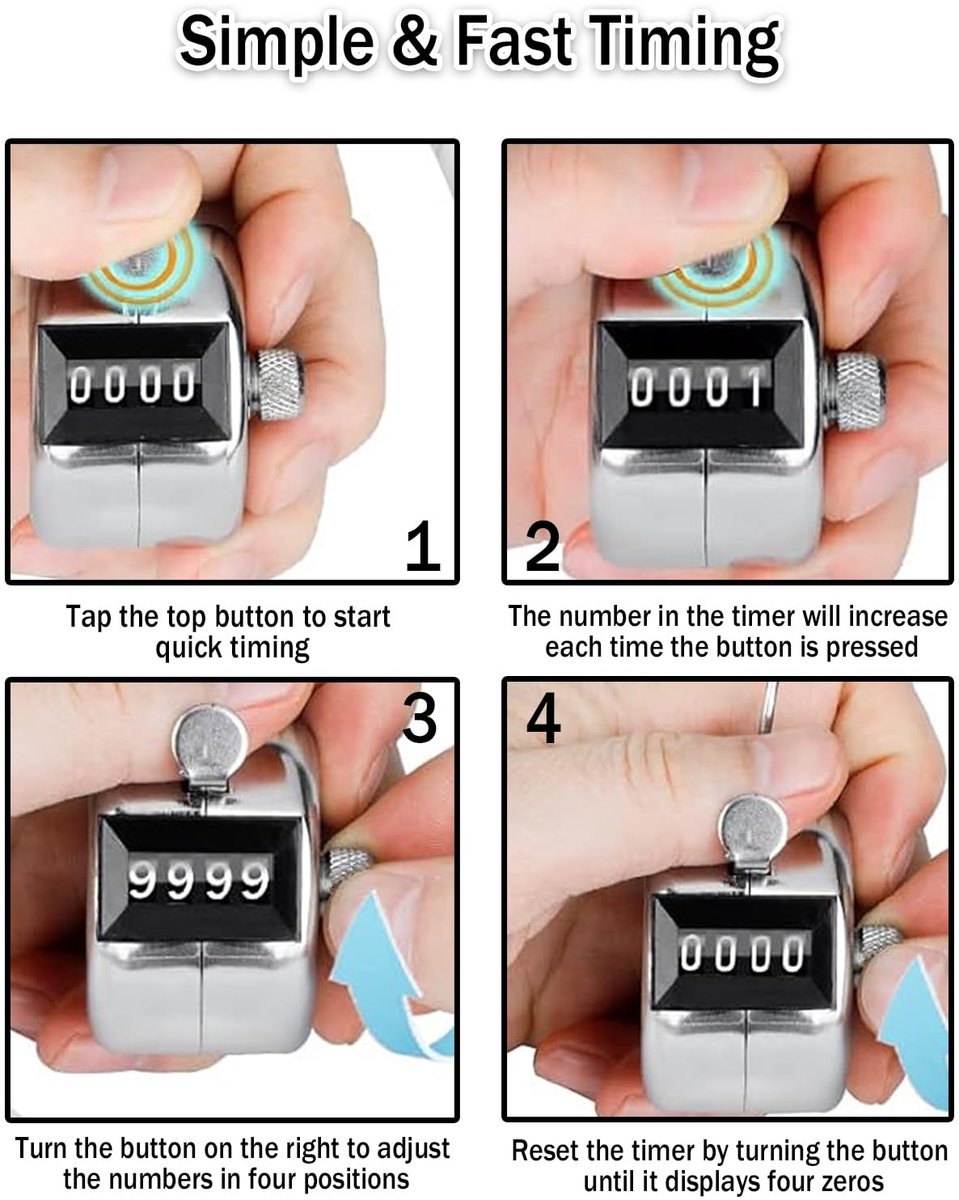 Simple & Fast Timing

0000

1

Tap the top button to start quick timing

0001

2

The number in the timer will increase each time the button is pressed

3

9999

Turn the button on the right to adjust the numbers in four positions

4

0000

Reset the timer by turning the button until it displays four zeros