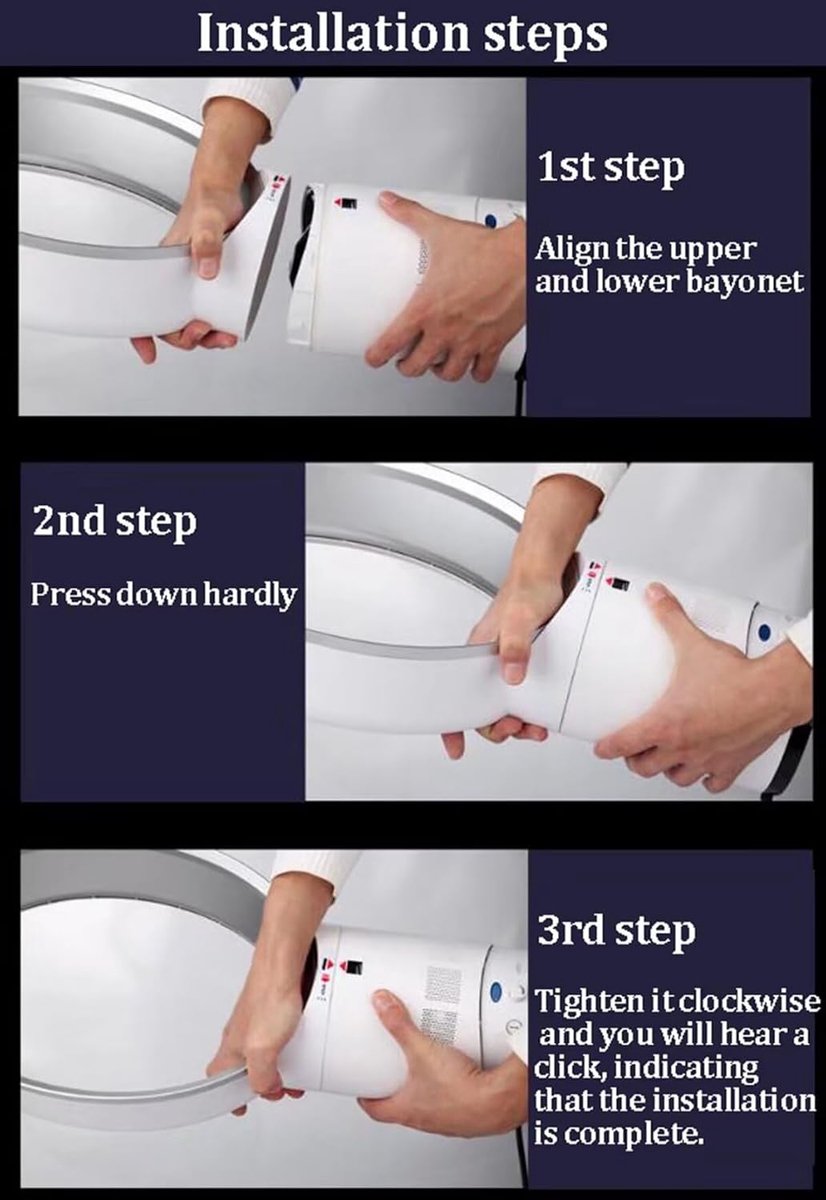 Installation steps

1st step

Align the upper and lower bayonet

2nd step

Press down hardly

3rd step

Tighten it clockwise and you will hear a click, indicating that the installation is complete.