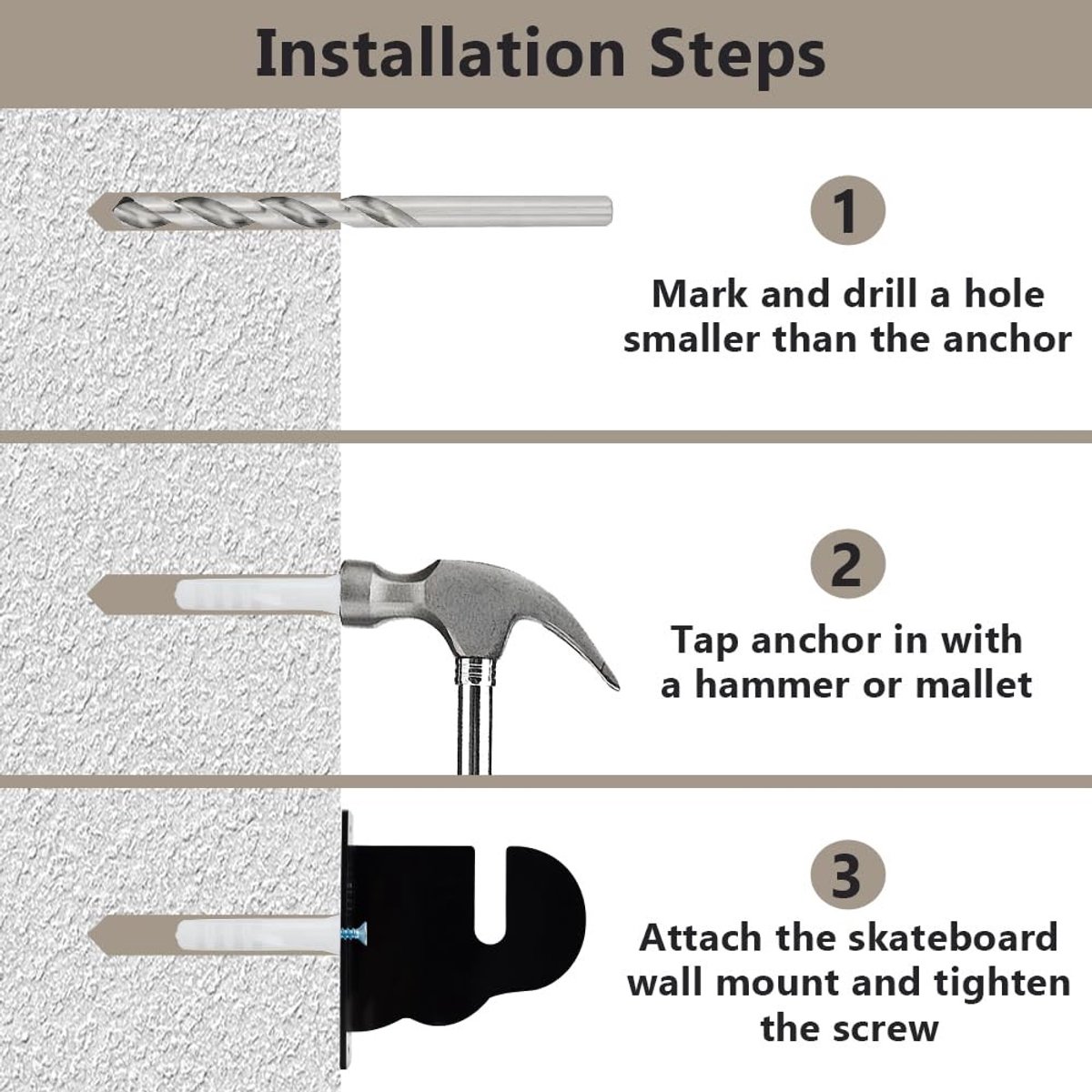 Installation Steps

1

Mark and drill a hole smaller than the anchor

2

Tap anchor in with a hammer or mallet

3

Attach the skateboard wall mount and tighten the screw