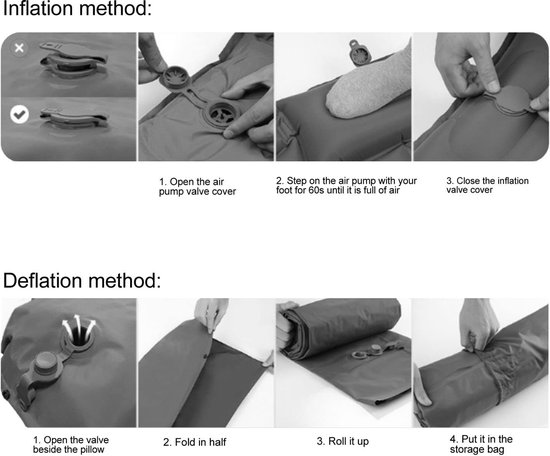 Inflation method:

1. Open the air pump valve cover

2. Step on the air pump with your foot for 60s until it is full of air

3. Close the inflation valve cover

Deflation method:

1. Open the valve beside the pillow

2. Fold in half

3. Roll it up

4. Put it in the storage bag