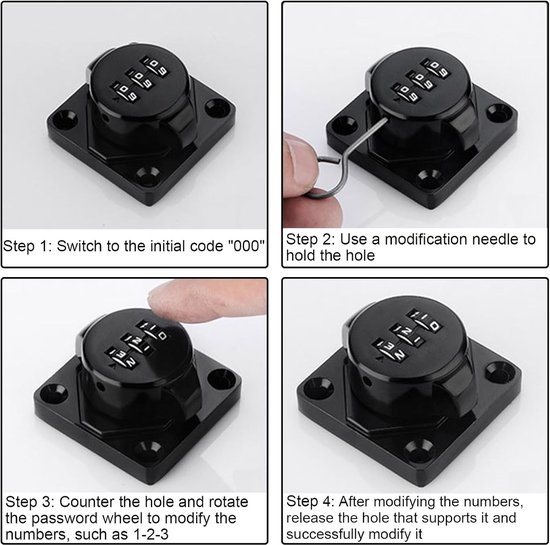 Step 1: Switch to the initial code "000"

Step 2: Use a modification needle to hold the hole

Step 3: Counter the hole and rotate the password wheel to modify the numbers, such as 1-2-3

Step 4: After modifying the numbers, release the hole that supports it and successfully modify it