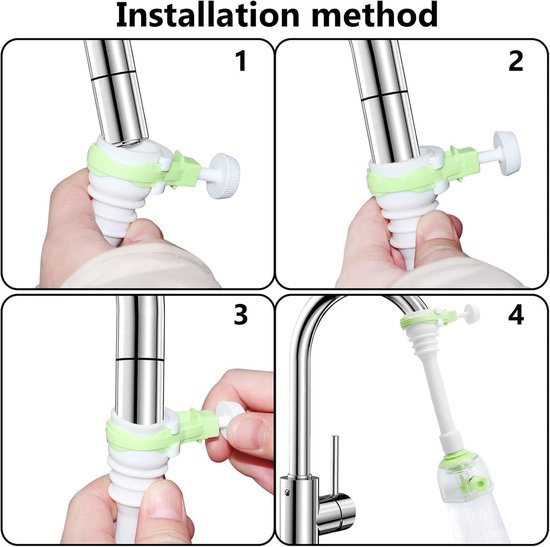 Installation method

1

2

3

4