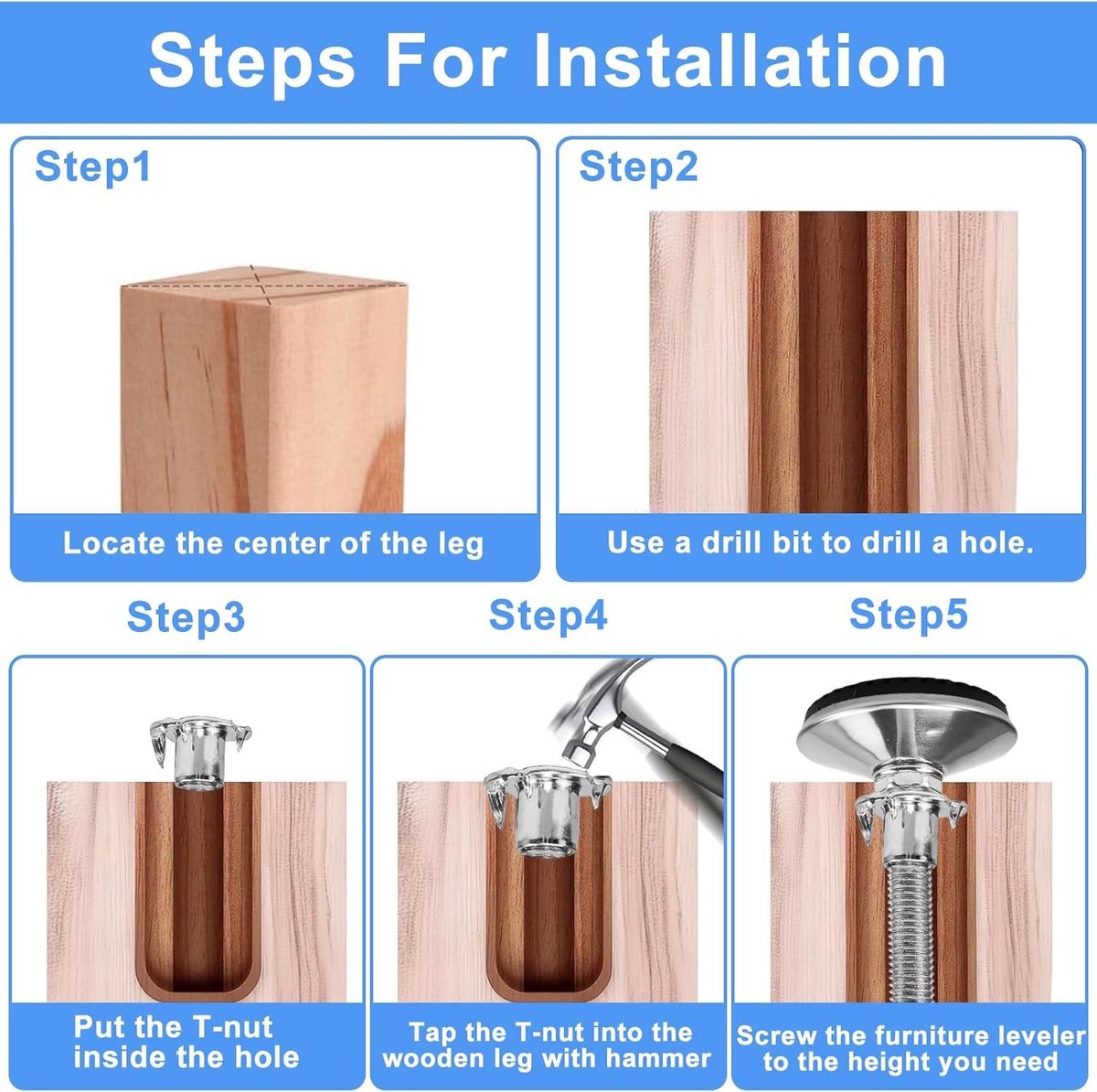 Steps For Installation

Step1

Locate the center of the leg

Step2

Use a drill bit to drill a hole.

Step3

Put the T-nut inside the hole

Step4

Tap the T-nut into the wooden leg with hammer

Step5

Screw the furniture leveler to the height you need