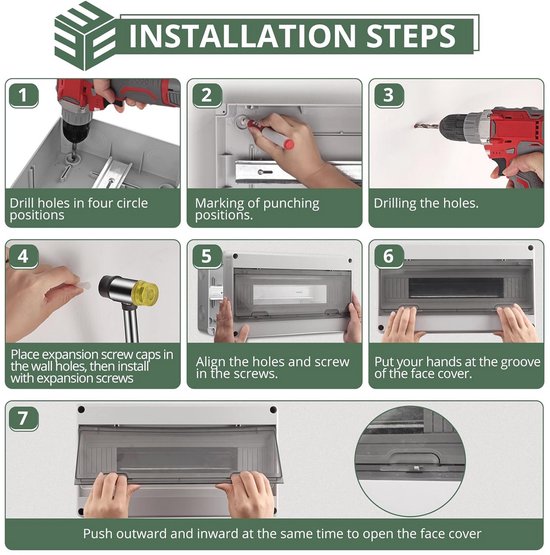 INSTALLATION STEPS

1
Drill holes in four circle positions

2
Marking of punching positions.

3
Drilling the holes.

4
Place expansion screw caps in the wall holes, then install with expansion screws

5
Align the holes and screw in the screws.

6
Put your hands at the groove of the face cover.

7
Push outward and inward at the same time to open the face cover