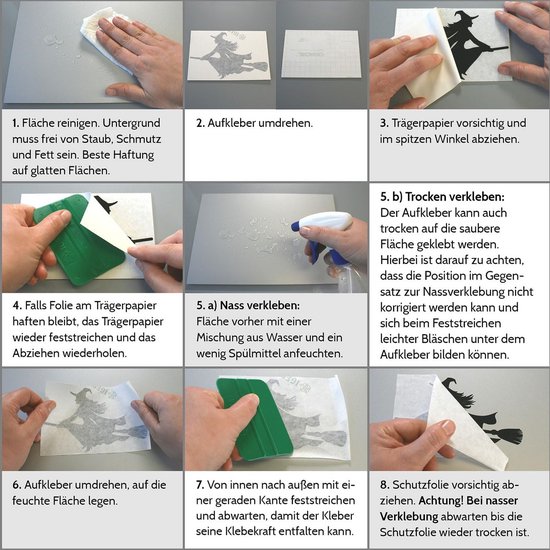 1. Fläche reinigen. Untergrund muss frei von Staub, Schmutz und Fett sein. Beste Haftung auf glatten Flächen.

2. Aufkleber umdrehen.

3. Trägerpapier vorsichtig und im spitzen Winkel abziehen.

4. Falls Folie am Trägerpapier haften bleibt, das Trägerpapier wieder feststreichen und das Abziehen wiederholen.

5. a) Nass verkleben:
Fläche vorher mit einer Mischung aus Wasser und ein wenig Spülmittel anfeuchten.

5. b) Trocken verkleben:
Der Aufkleber kann auch trocken auf die saubere Fläche geklebt werden. Hierbei ist darauf zu achten, dass die Position im Gegensatz zur Nassverklebung nicht korrigiert werden kann und sich beim Feststreichen leichter Bläschen unter dem Aufkleber bilden können.

6. Aufkleber umdrehen, auf die feuchte Fläche legen.

7. Von innen nach außen mit einer geraden Kante feststreichen und abwarten, damit der Kleber seine Klebekraft entfalten kann.

8. Schutzfolie vorsichtig abziehen. Achtung! Bei nasser Verklebung abwarten bis die Schutzfolie wieder trocken ist.