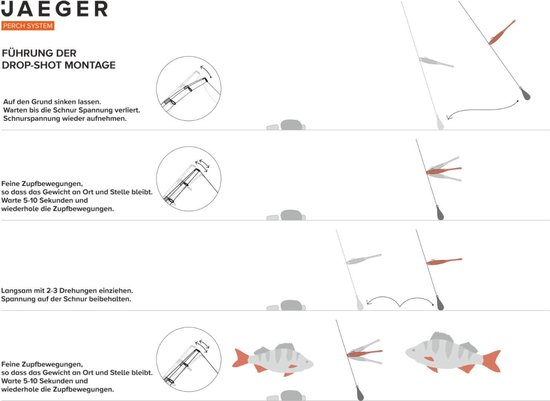 JAEGER
PERCH SYSTEM

FÜHRUNG DER DROP-SHOT MONTAGE

Auf den Grund sinken lassen.
Warten bis die Schnur Spannung verliert.
Schnurspannung wieder aufnehmen.

Feine Zupfbewegungen,
so dass das Gewicht an Ort und Stelle bleibt.
Warte 5-10 Sekunden und
wiederhole die Zupfbewegungen.

Langsam mit 2-3 Drehungen einziehen.
Spannung auf der Schnur beibehalten.

Feine Zupfbewegungen,
so dass das Gewicht an Ort und Stelle bleibt.
Warte 5-10 Sekunden und
wiederhole die Zupfbewegungen.