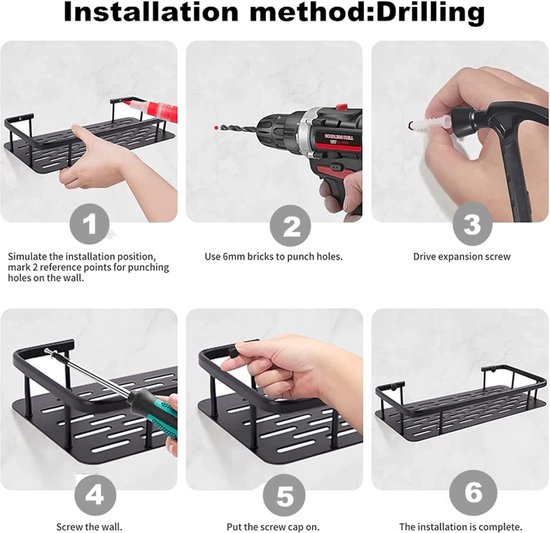 Installation method:Drilling

1

Simulate the installation position, mark 2 reference points for punching holes on the wall.

2

Use 6mm bricks to punch holes.

3

Drive expansion screw

4

Screw the wall.

5

Put the screw cap on.

6

The installation is complete.