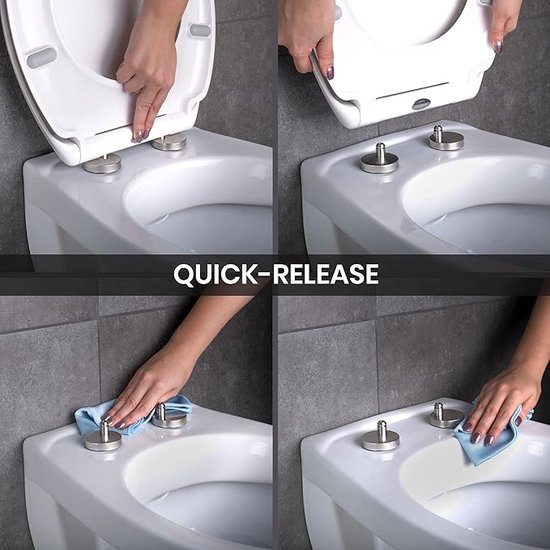 QUICK-RELEASE