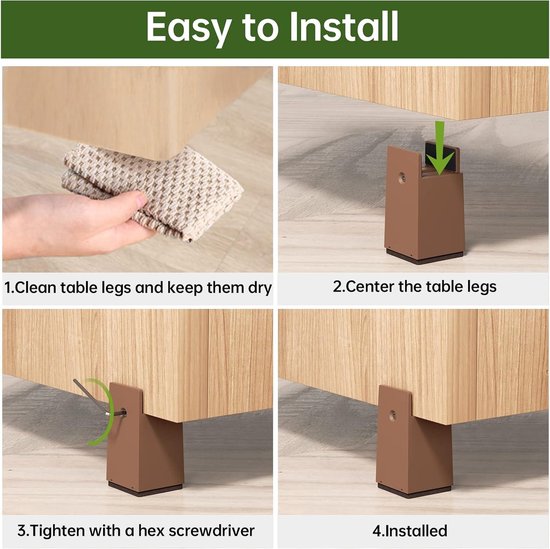 Easy to Install

1.Clean table legs and keep them dry

2.Center the table legs

3.Tighten with a hex screwdriver

4.Installed