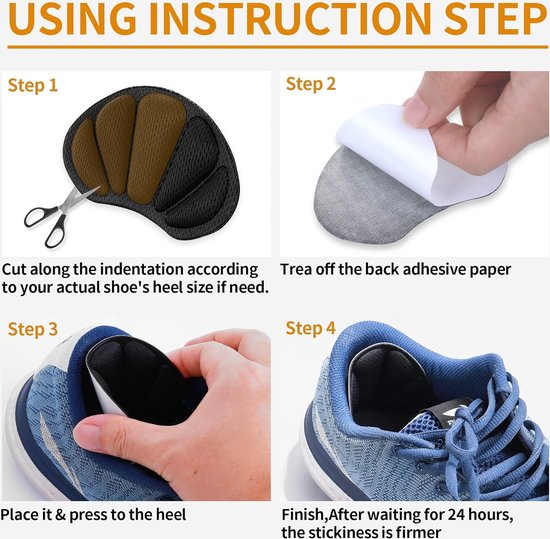 USING INSTRUCTION STEP

Step 1

Cut along the indentation according to your actual shoe's heel size if need.

Step 2

Trea off the back adhesive paper

Step 3

Place it & press to the heel

Step 4

Finish,After waiting for 24 hours, the stickiness is firmer