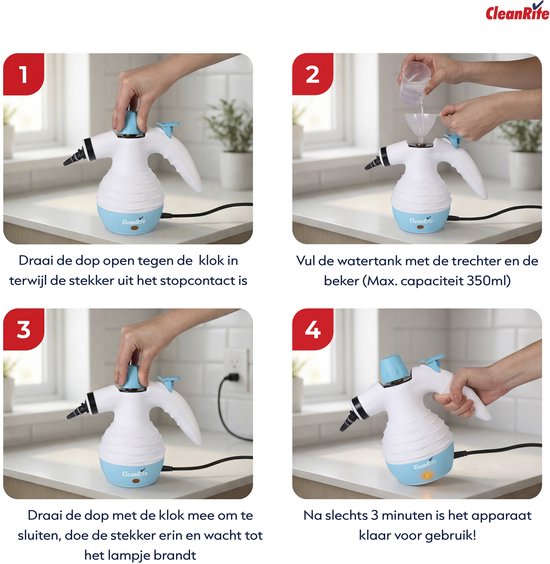 CleanRite

1

CleanRite

Draai de dop open tegen de klok in terwijl de stekker uit het stopcontact is

2

CleanRite

Vul de watertank met de trechter en de beker (Max. capaciteit 350ml)

3

CleanRite

Draai de dop met de klok mee om te sluiten, doe de stekker erin en wacht tot het lampje brandt

4

CleanRite

Na slechts 3 minuten is het apparaat klaar voor gebruik!