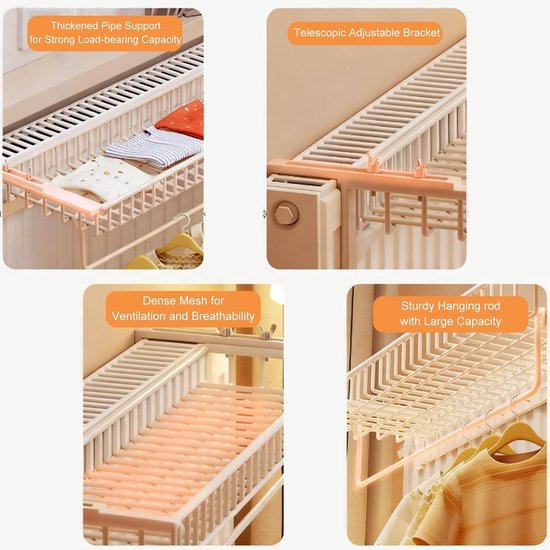 Thickened Pipe Support for Strong Load-bearing Capacity

Telescopic Adjustable Bracket

Dense Mesh for Ventilation and Breathability

Sturdy Hanging rod with Large Capacity