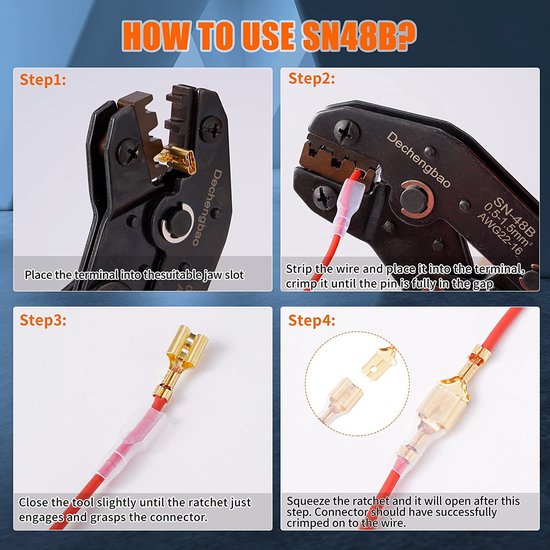 HOW TO USE SN48B?

Step1:

Dechengbao

Place the terminal into thesuitable jaw slot

Step2:

Dechengbao

SN-48B
0.5-1.5mm²
AWG22-16

Strip the wire and place it into the terminal, crimp it until the pin is fully in the gap

Step3:

Close the tool slightly until the ratchet just engages and grasps the connector.

Step4:

Squeeze the ratchet and it will open after this step. Connector should have successfully crimped on to the wire.