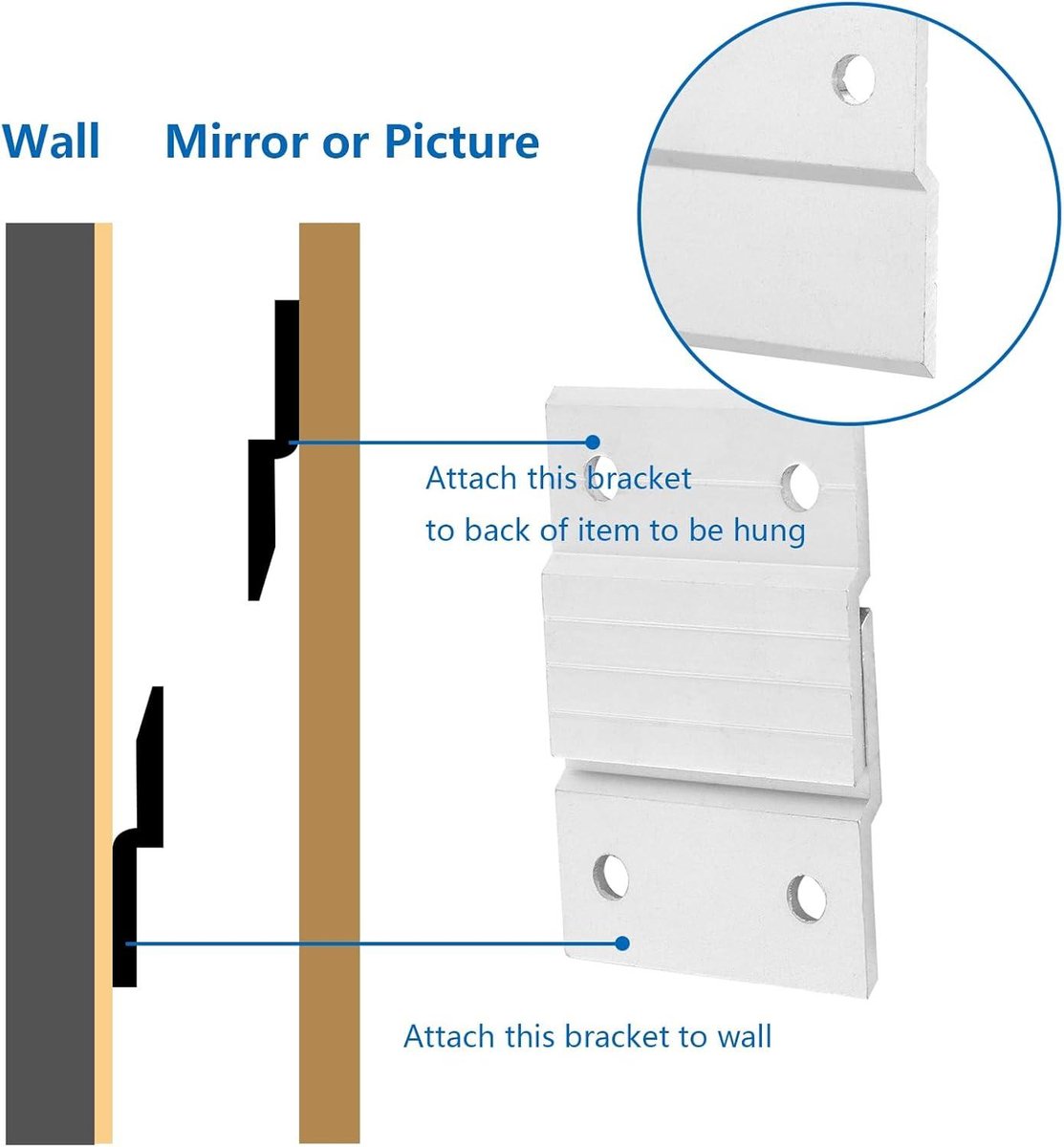 Wall

Mirror or Picture

Attach this bracket to back of item to be hung

Attach this bracket to wall