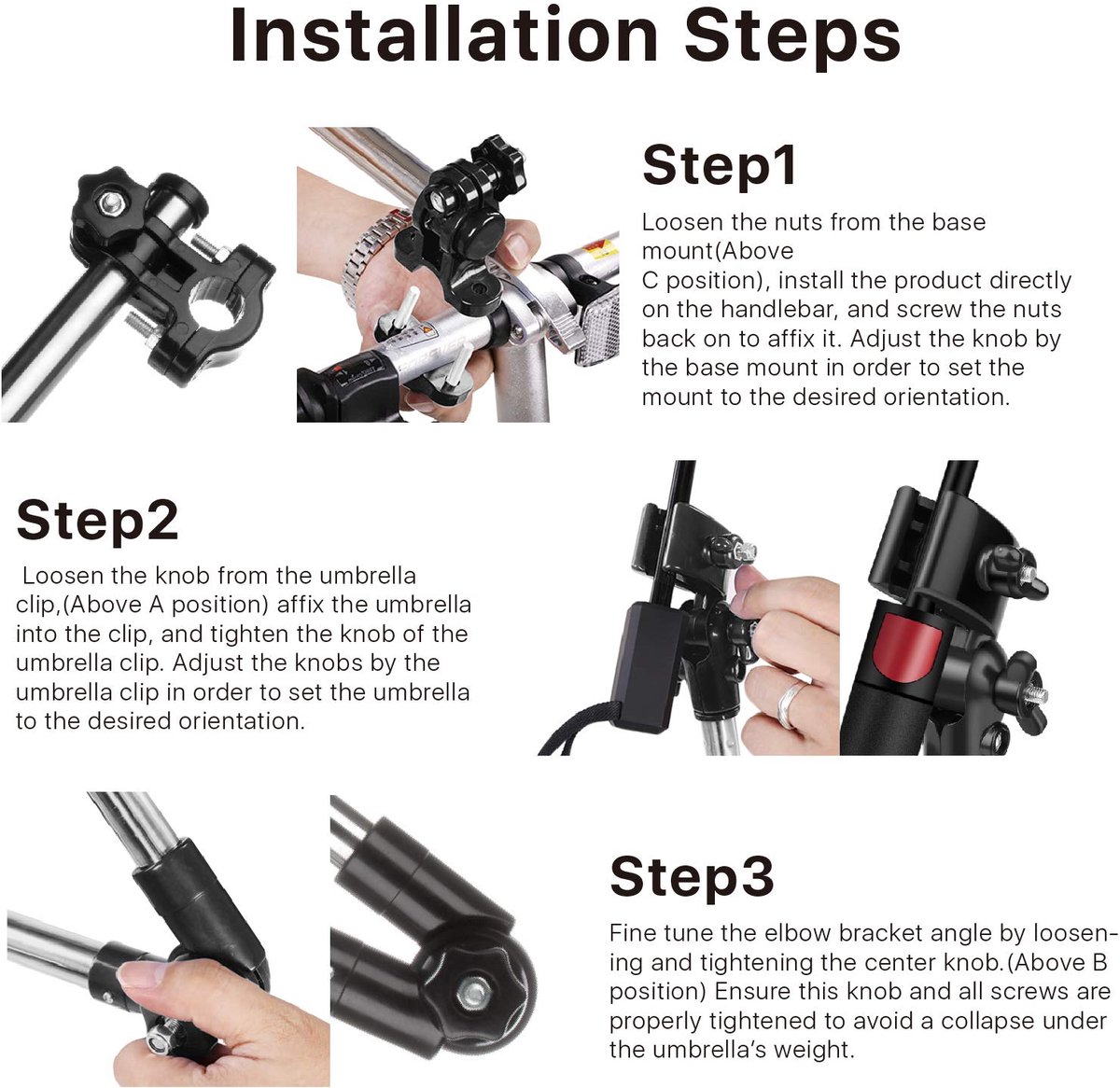 Installation Steps

Step1

Loosen the nuts from the base mount(Above C position), install the product directly on the handlebar, and screw the nuts back on to affix it. Adjust the knob by the base mount in order to set the mount to the desired orientation.

Step2

Loosen the knob from the umbrella clip,(Above A position) affix the umbrella into the clip, and tighten the knob of the umbrella clip. Adjust the knobs by the umbrella clip in order to set the umbrella to the desired orientation.

Step3

Fine tune the elbow bracket angle by loosening and tightening the center knob.(Above B position) Ensure this knob and all screws are properly tightened to avoid a collapse under the umbrella's weight.