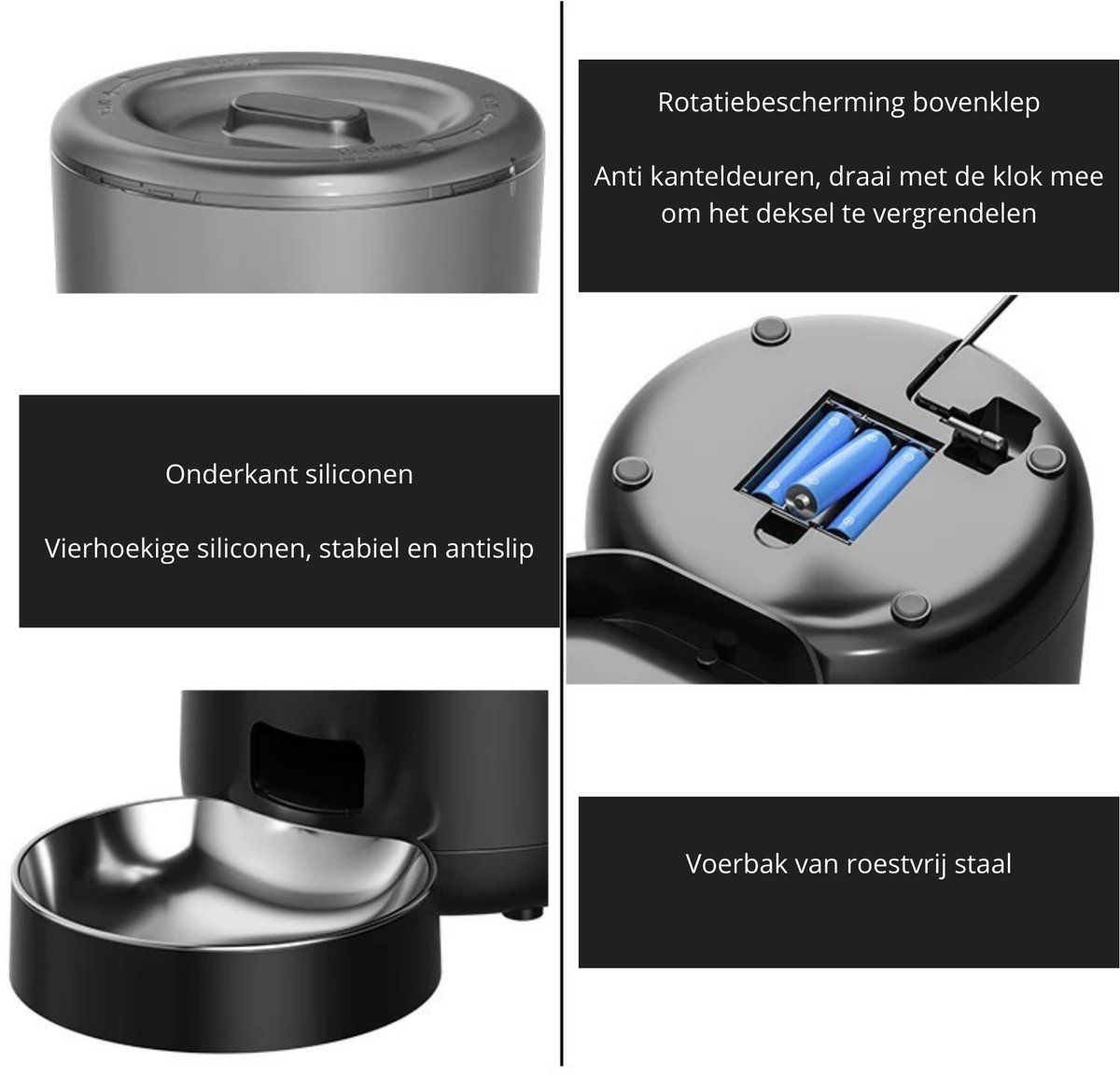 Rotatiebescherming bovenklep

Anti kanteldeuren, draai met de klok mee om het deksel te vergrendelen

Onderkant siliconen

Vierhoekige siliconen, stabiel en antislip

Voerbak van roestvrij staal