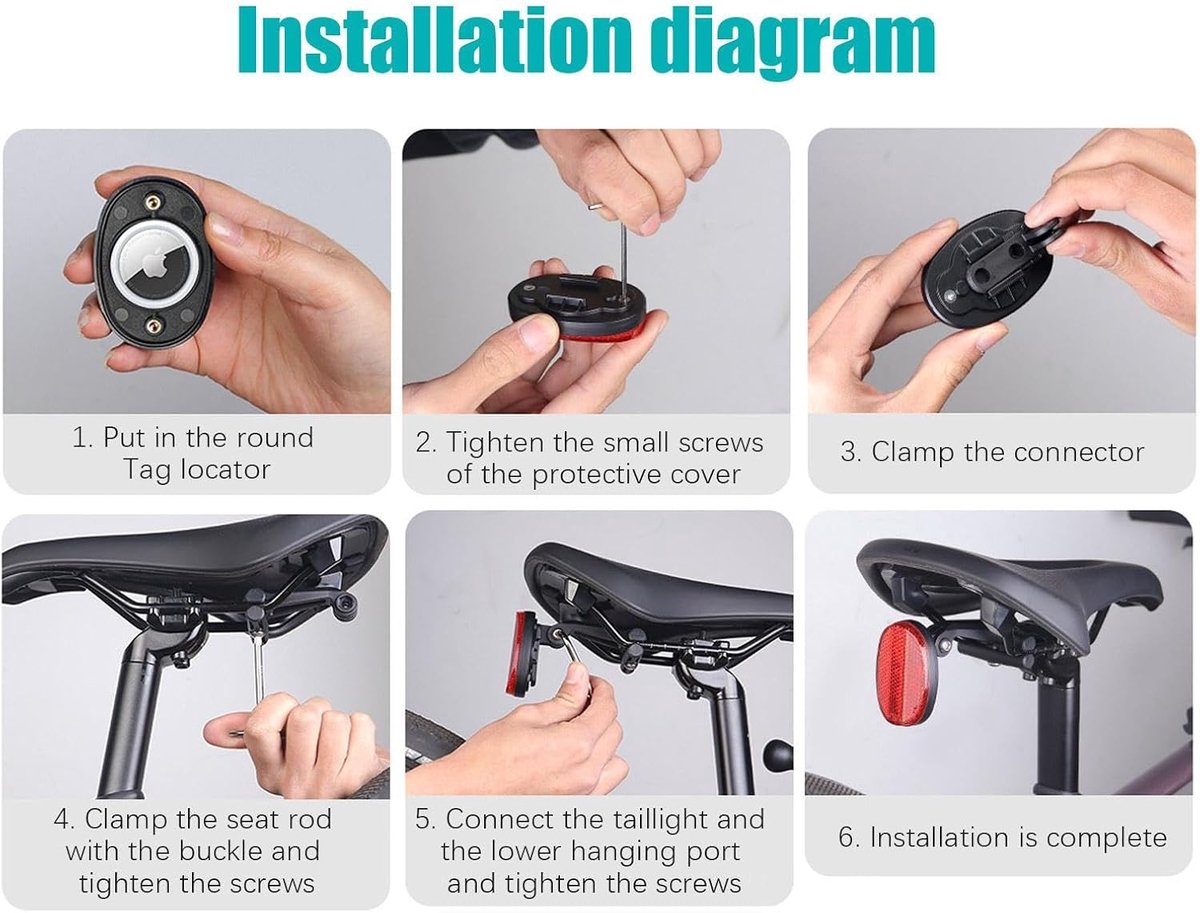 Installation diagram

1. Put in the round Tag locator

2. Tighten the small screws of the protective cover

3. Clamp the connector

4. Clamp the seat rod with the buckle and tighten the screws

5. Connect the taillight and the lower hanging port and tighten the screws

6. Installation is complete