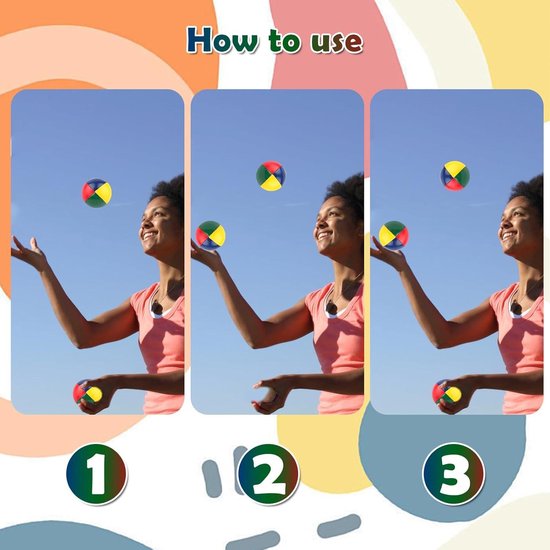 How to use

1

2

3