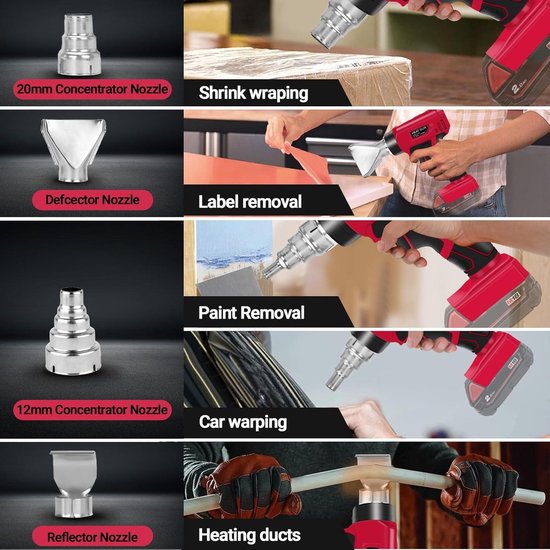 20mm Concentrator Nozzle

Shrink wraping

Defcector Nozzle

Label removal

Paint Removal

12mm Concentrator Nozzle

Car warping

Reflector Nozzle

Heating ducts