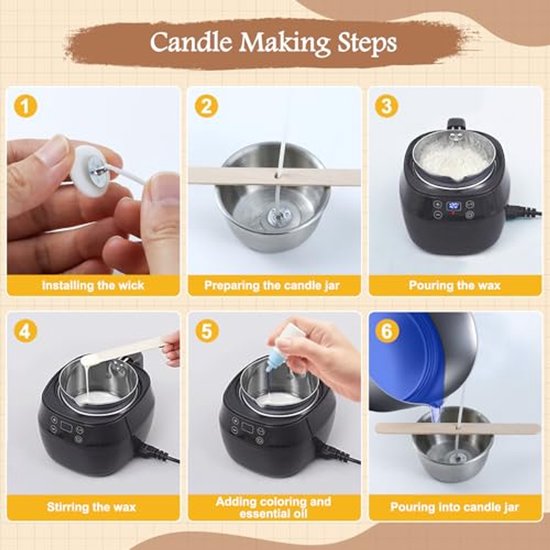 Candle Making Steps

1
Installing the wick

2
Preparing the candle jar

3
Pouring the wax

4
Stirring the wax

5
Adding coloring and essential oil

6
Pouring into candle jar