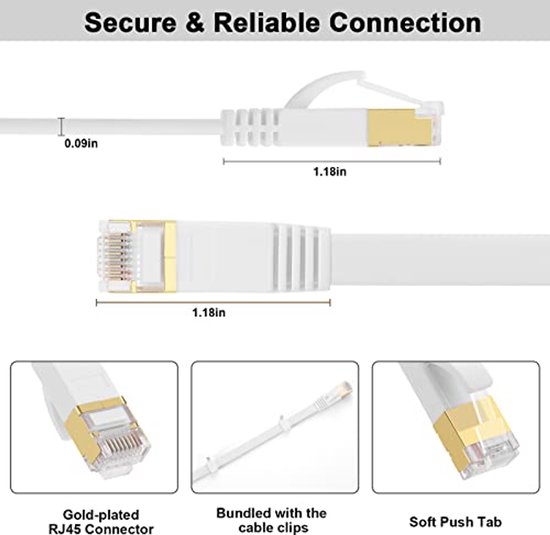 Secure & Reliable Connection

0.09in

1.18in

1.18in

Gold-plated RJ45 Connector

Bundled with the cable clips

Soft Push Tab