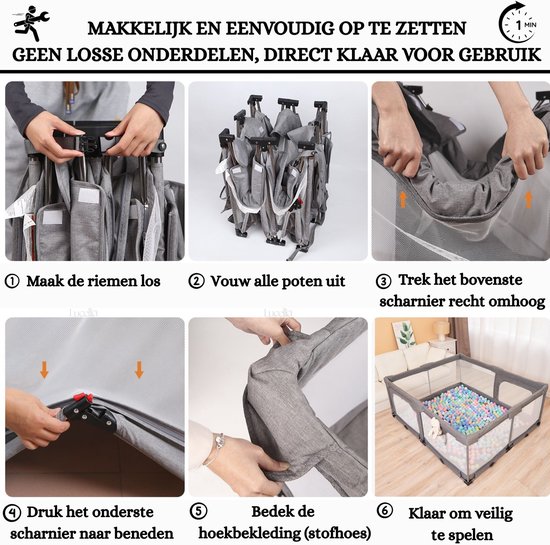 MAKKELIJK EN EENVOUDIG OP TE ZETTEN
GEEN LOSSE ONDERDELEN, DIRECT KLAAR VOOR GEBRUIK

1 MIN

① Maak de riemen los

② Vouw alle poten uit

③ Trek het bovenste scharnier recht omhoog

④ Druk het onderste scharnier naar beneden

⑤ Bedek de hoekbekleding (stofhoes)

⑥ Klaar om veilig te spelen