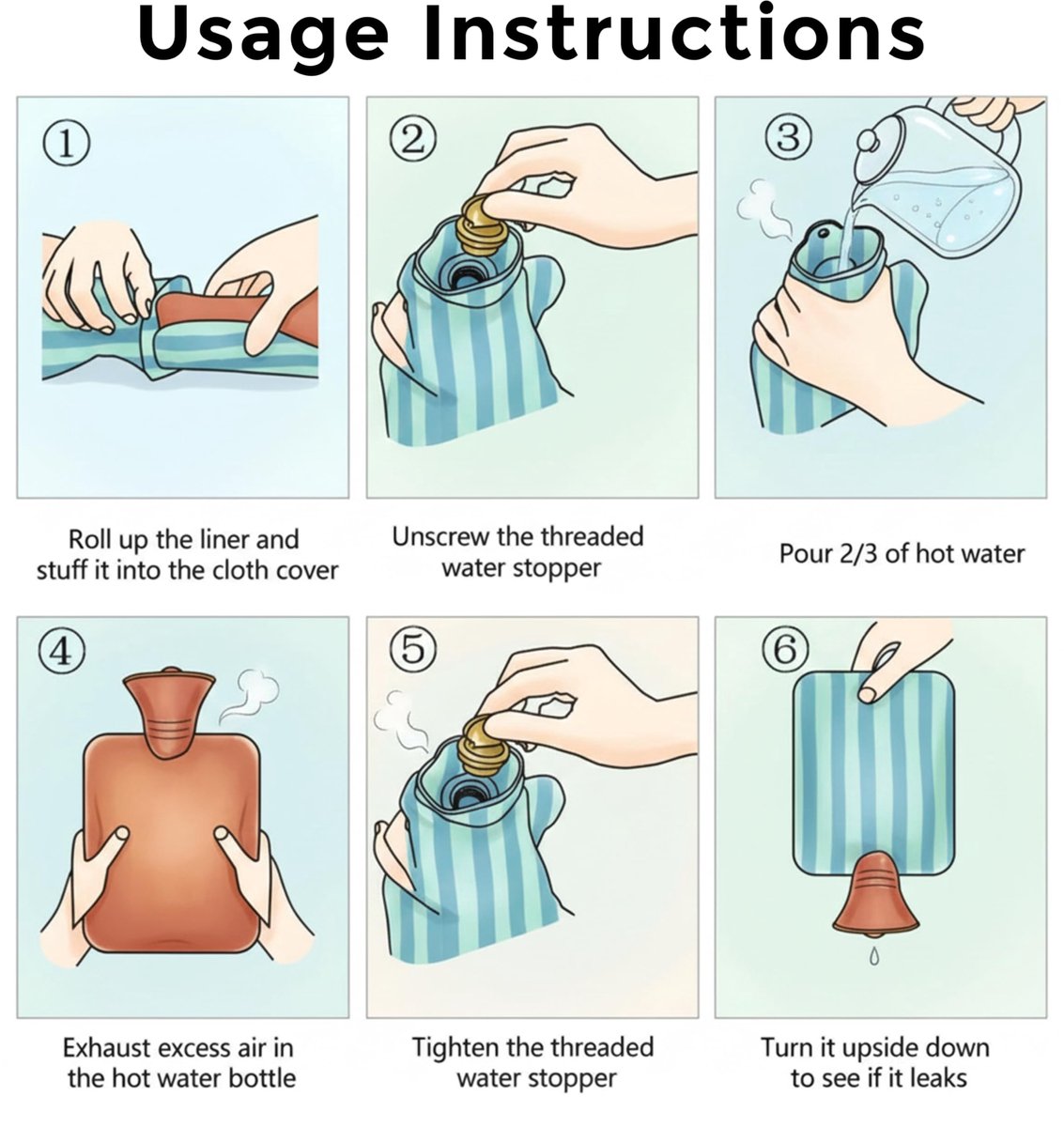 Usage Instructions

①

Roll up the liner and stuff it into the cloth cover

②

Unscrew the threaded water stopper

③

Pour 2/3 of hot water

④

Exhaust excess air in the hot water bottle

⑤

Tighten the threaded water stopper

⑥

Turn it upside down to see if it leaks