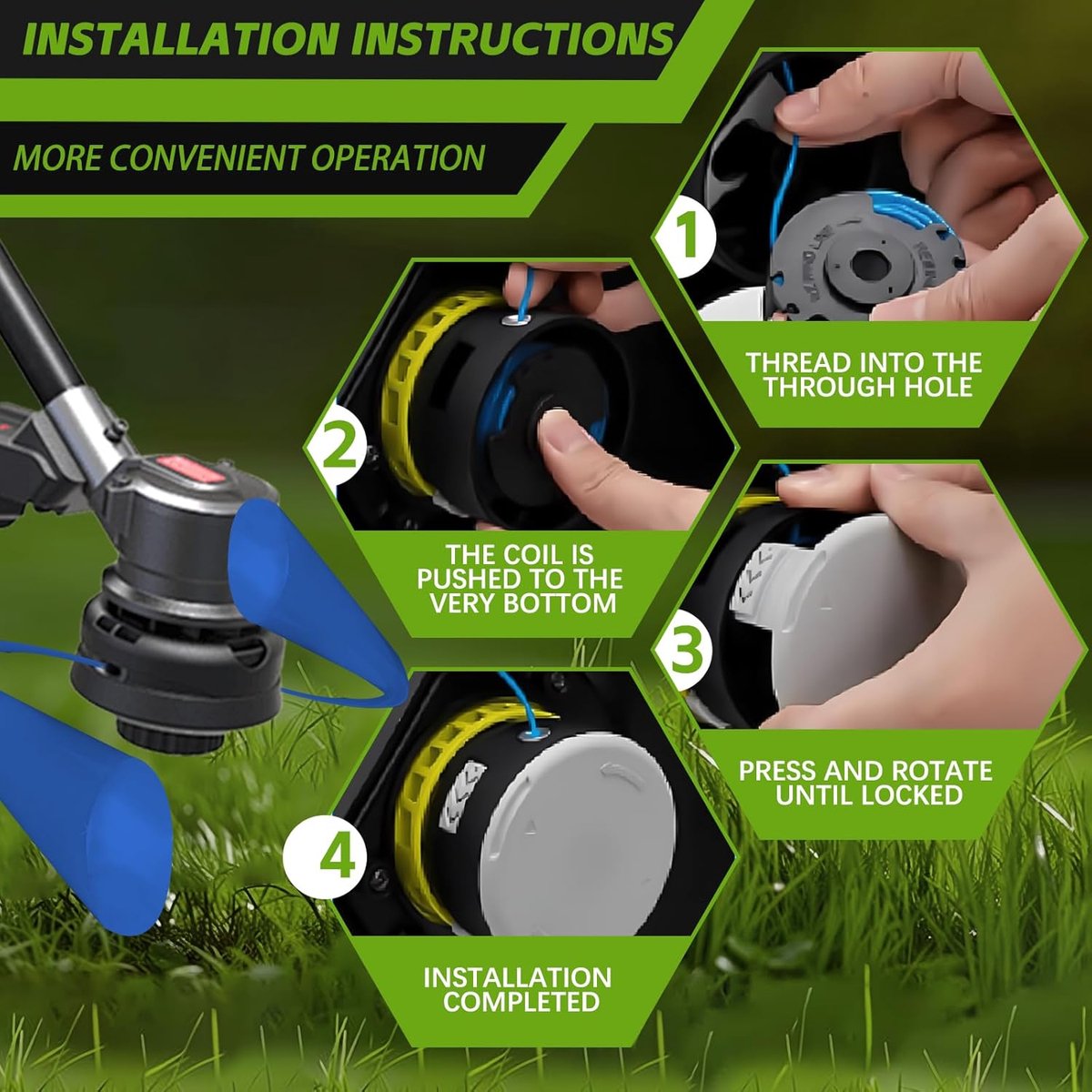 INSTALLATION INSTRUCTIONS

MORE CONVENIENT OPERATION

1

THREAD INTO THE THROUGH HOLE

2

THE COIL IS PUSHED TO THE VERY BOTTOM

3

PRESS AND ROTATE UNTIL LOCKED

4

INSTALLATION COMPLETED