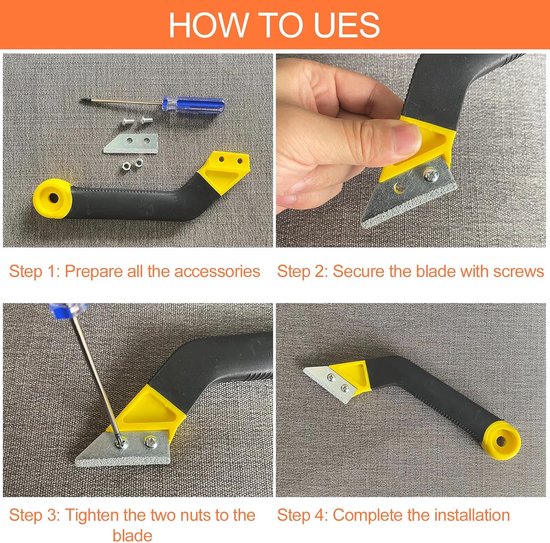 HOW TO UES

Step 1: Prepare all the accessories

Step 2: Secure the blade with screws

Step 3: Tighten the two nuts to the blade

Step 4: Complete the installation