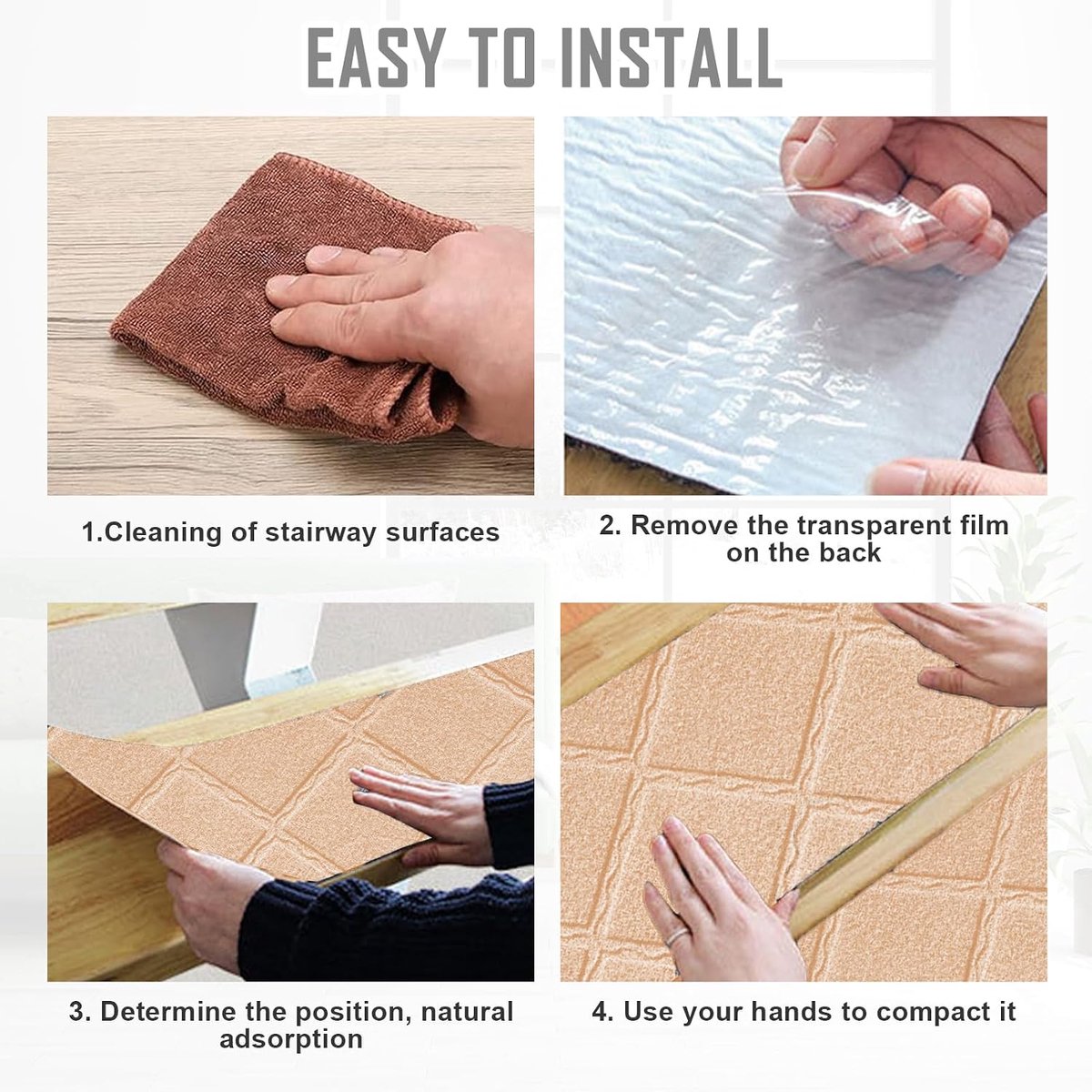 EASY TO INSTALL

1.Cleaning of stairway surfaces

2. Remove the transparent film on the back

3. Determine the position, natural adsorption

4. Use your hands to compact it