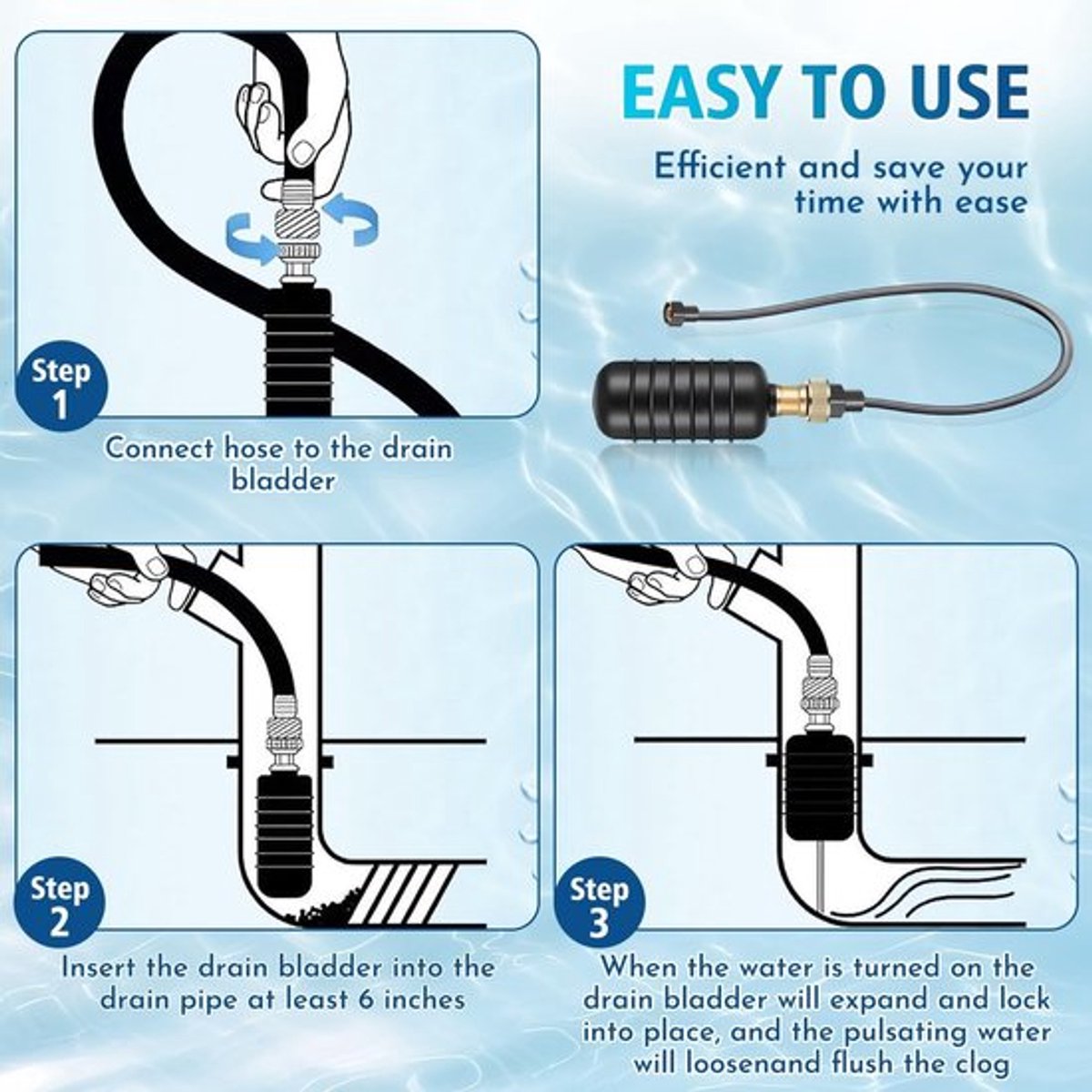 EASY TO USE

Efficient and save your time with ease

Step 1

Connect hose to the drain bladder

Step 2

Insert the drain bladder into the drain pipe at least 6 inches

Step 3

When the water is turned on the drain bladder will expand and lock into place, and the pulsating water will loosenand flush the clog