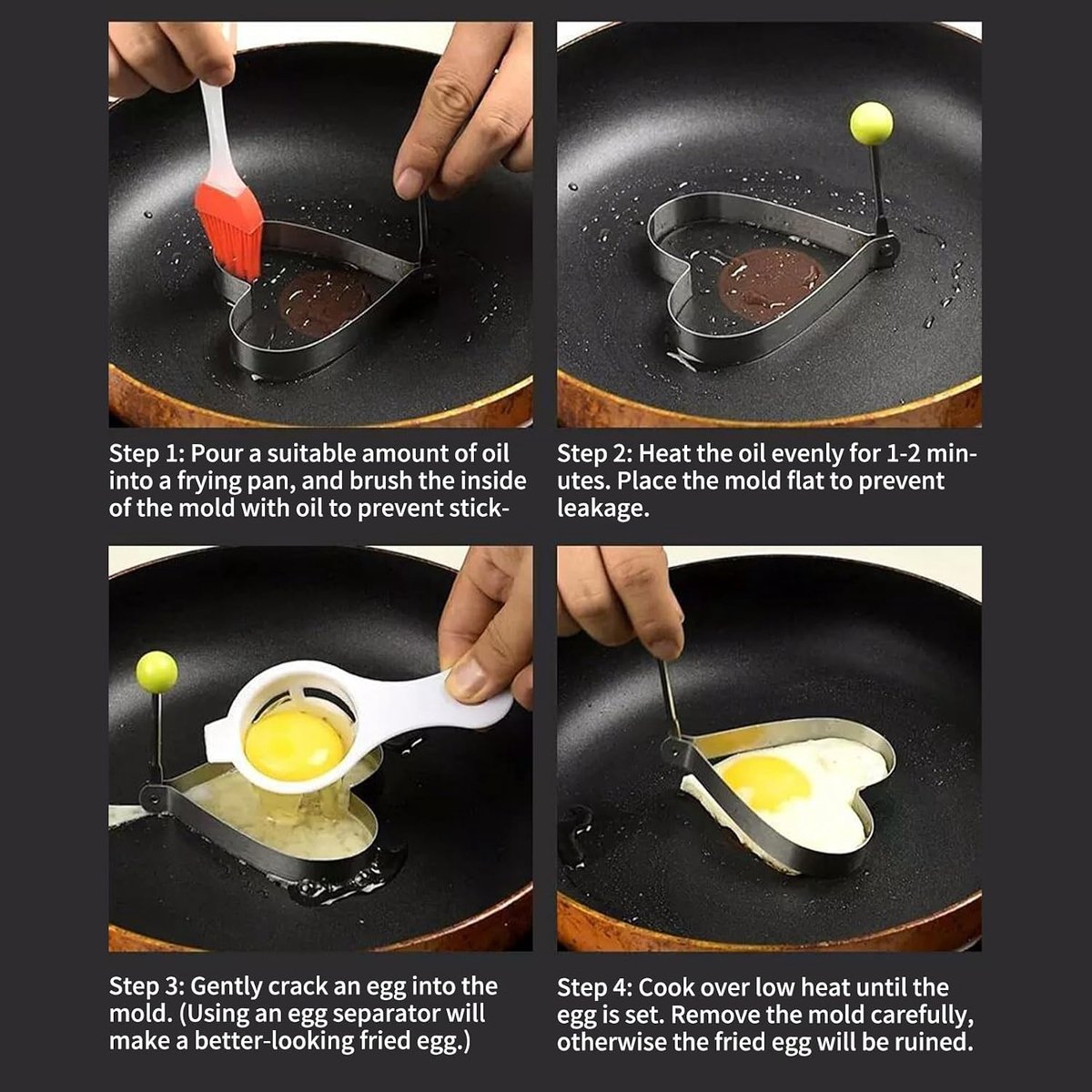 Step 1: Pour a suitable amount of oil into a frying pan, and brush the inside of the mold with oil to prevent stick-

Step 2: Heat the oil evenly for 1-2 minutes. Place the mold flat to prevent leakage.

Step 3: Gently crack an egg into the mold. (Using an egg separator will make a better-looking fried egg.)

Step 4: Cook over low heat until the egg is set. Remove the mold carefully, otherwise the fried egg will be ruined.