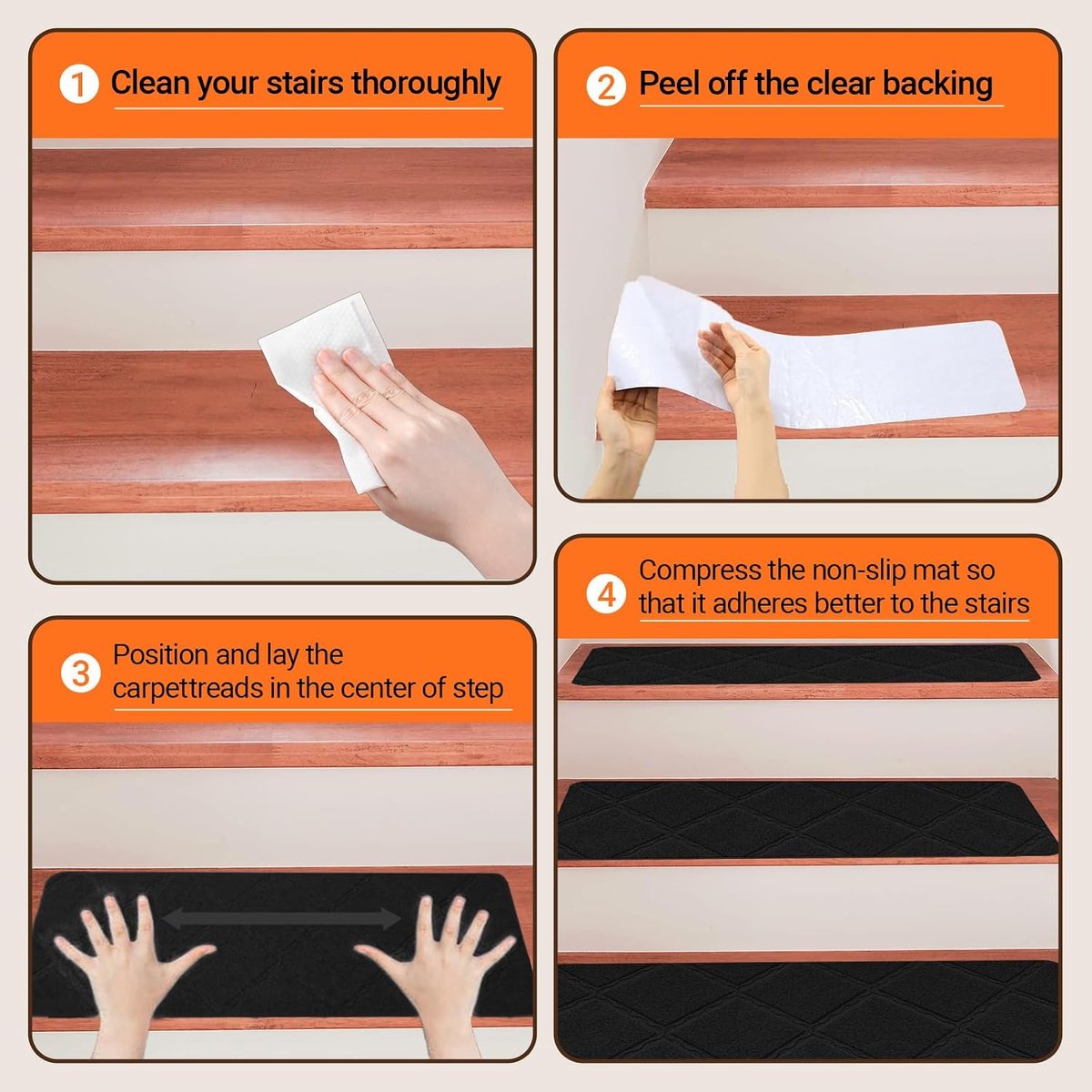 1 Clean your stairs thoroughly

2 Peel off the clear backing

3 Position and lay the carpettreads in the center of step

4 Compress the non-slip mat so that it adheres better to the stairs