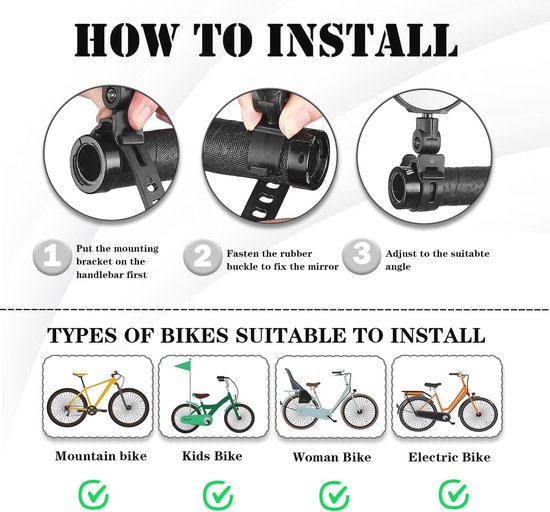 HOW TO INSTALL

1 Put the mounting bracket on the handlebar first

2 Fasten the rubber buckle to fix the mirror

3 Adjust to the suitabte angle

TYPES OF BIKES SUITABLE TO INSTALL

Mountain bike

Kids Bike

Woman Bike

Electric Bike