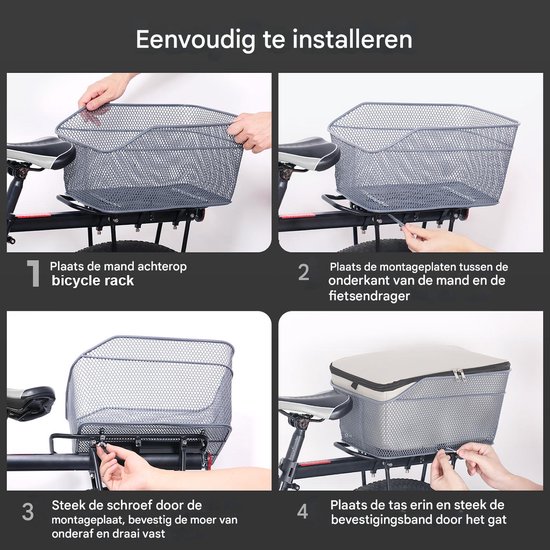 Eenvoudig te installeren

1 Plaats de mand achterop bicycle rack

2 Plaats de montageplaten tussen de onderkant van de mand en de fietsendrager

3 Steek de schroef door de montageplaat, bevestig de moer van onderaf en draai vast

4 Plaats de tas erin en steek de bevestigingsband door het gat