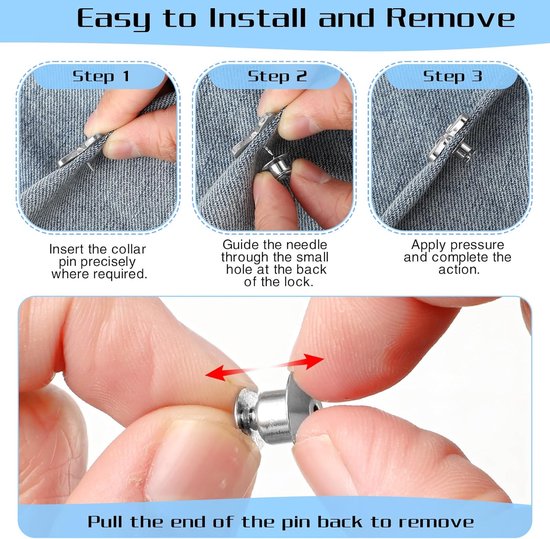 Easy to Install and Remove

Step 1

Insert the collar pin precisely where required.

Step 2

Guide the needle through the small hole at the back of the lock.

Step 3

Apply pressure and complete the action.

Pull the end of the pin back to remove