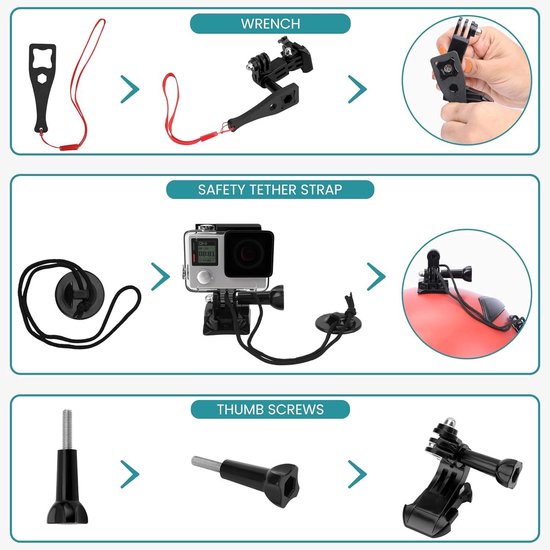 WRENCH

SAFETY TETHER STRAP

THUMB SCREWS