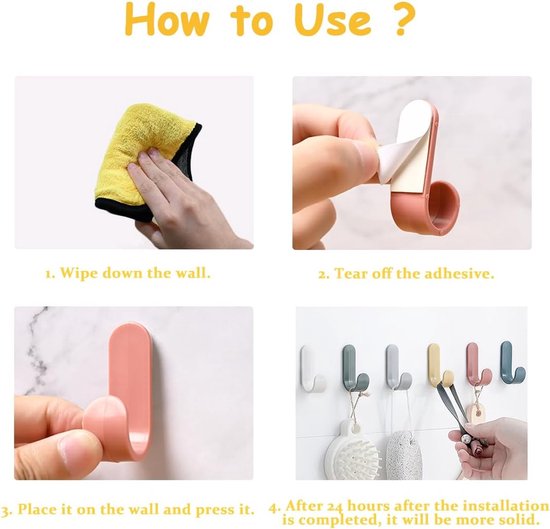 How to Use ?

1. Wipe down the wall.

2. Tear off the adhesive.

3. Place it on the wall and press it.

4. After 24 hours after the installation is completed, it will be more solid.