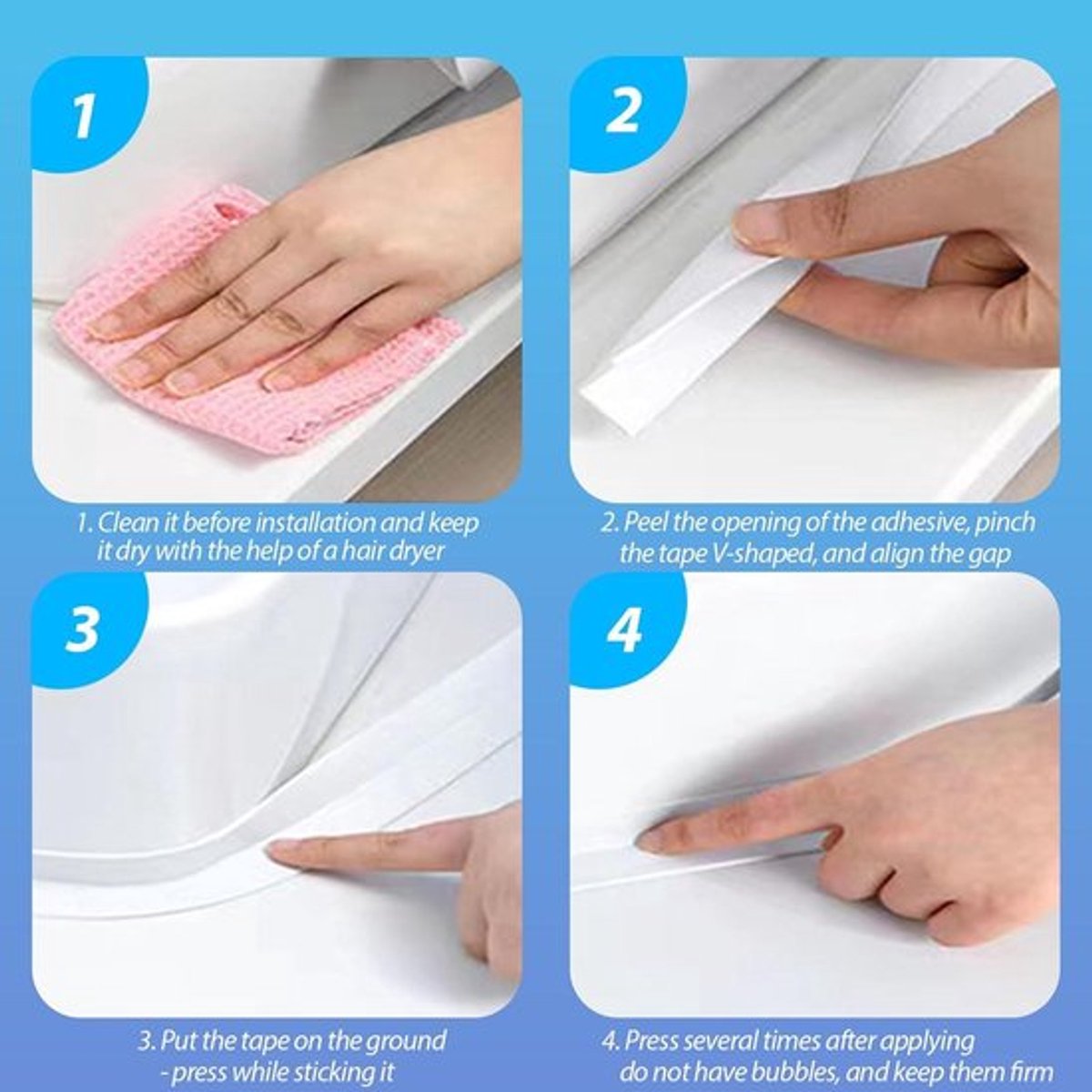 1

1. Clean it before installation and keep it dry with the help of a hair dryer

2

2. Peel the opening of the adhesive, pinch the tape V-shaped, and align the gap

3

3. Put the tape on the ground - press while sticking it

4

4. Press several times after applying do not have bubbles, and keep them firm