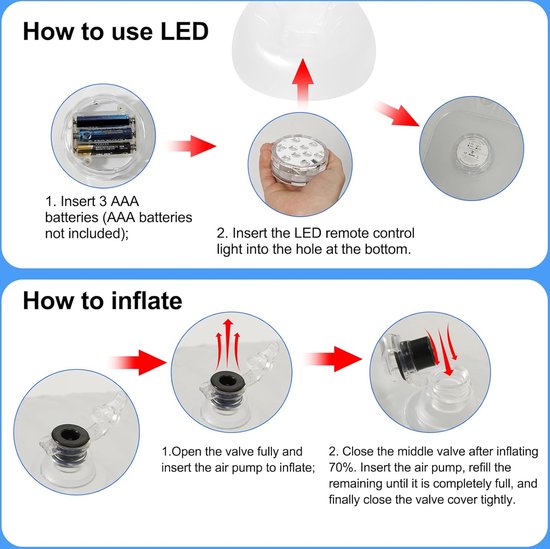 How to use LED

1. Insert 3 AAA batteries (AAA batteries not included);

2. Insert the LED remote control light into the hole at the bottom.

How to inflate

1.Open the valve fully and insert the air pump to inflate;

2. Close the middle valve after inflating 70%. Insert the air pump, refill the remaining until it is completely full, and finally close the valve cover tightly.