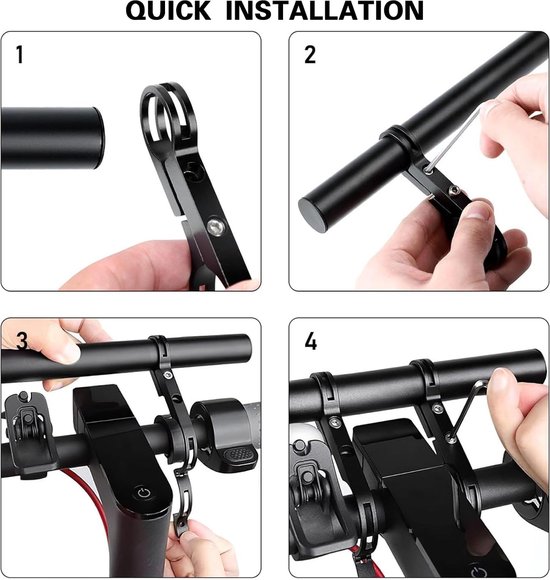 QUICK INSTALLATION

1

2

3

4