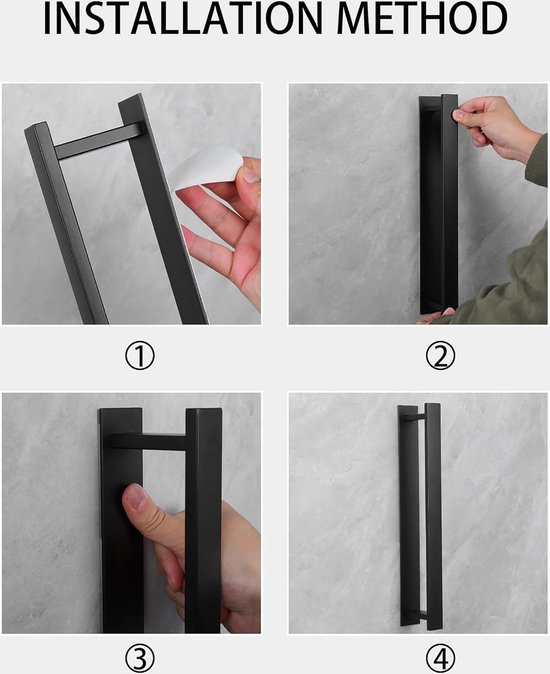 INSTALLATION METHOD

①

②

③

④